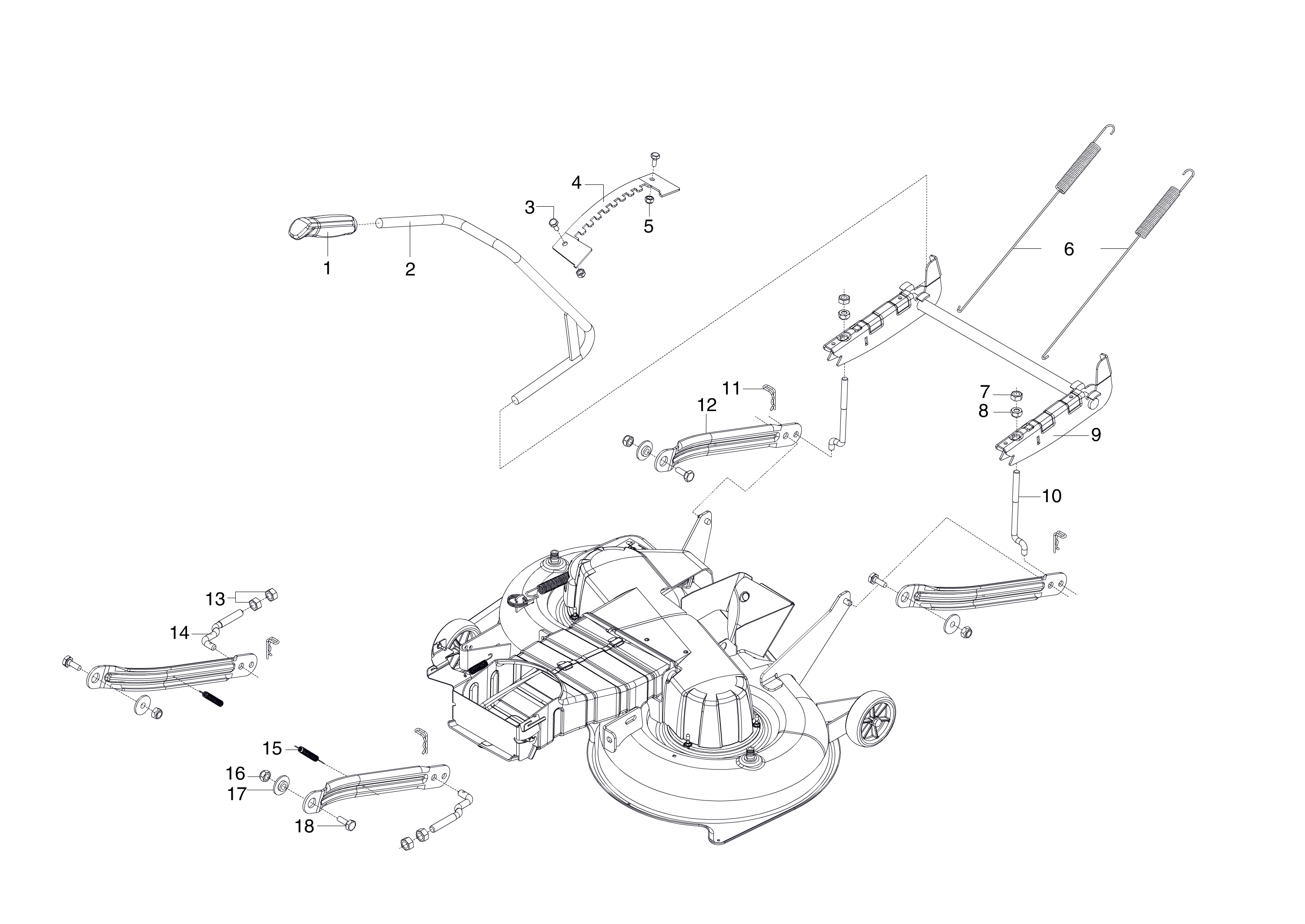 4
3
5
1
2
6
11
12
7
8
9
10
13
14
15
16
17
18