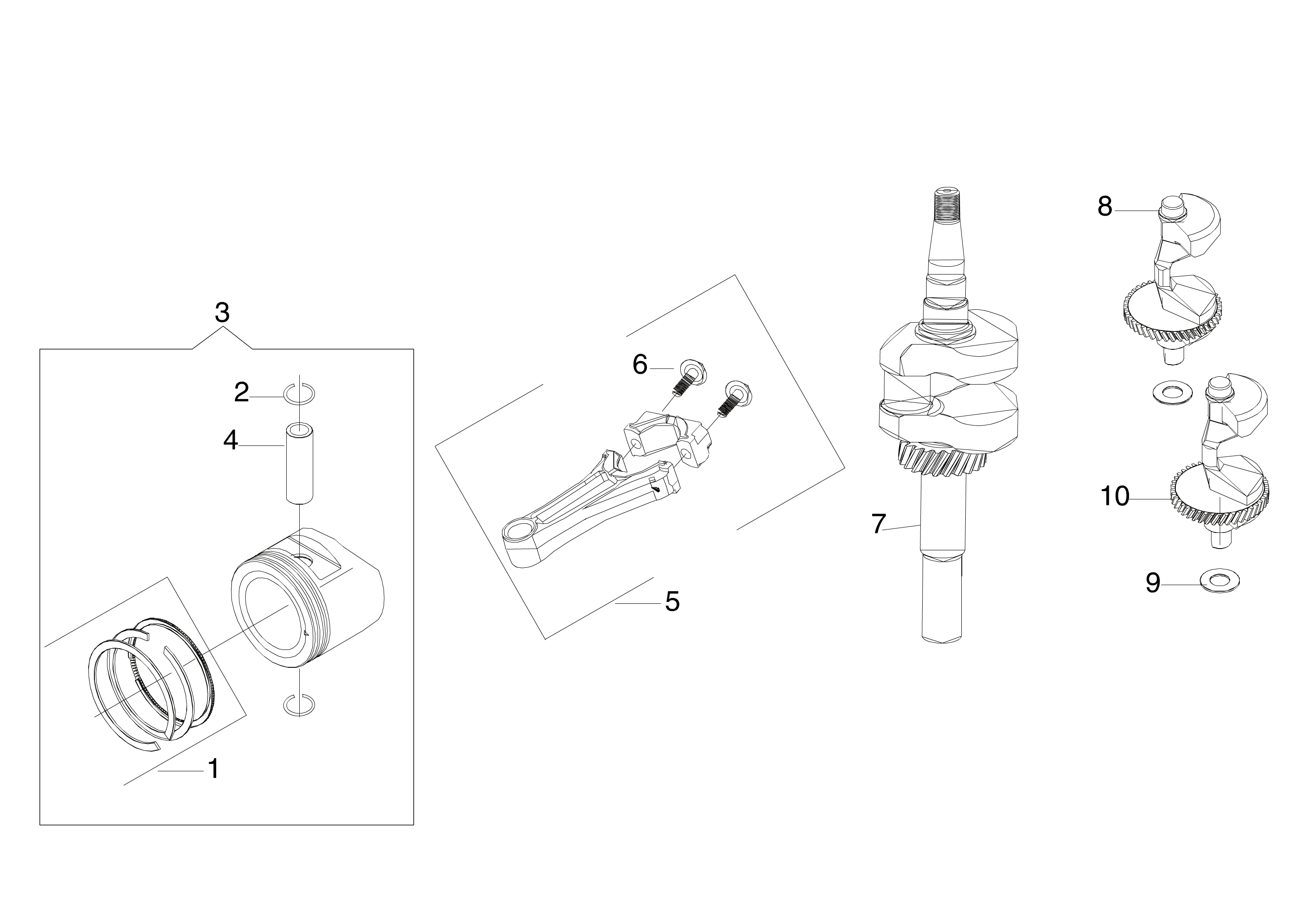 3
2
4
1
6
5
7
8
10
9