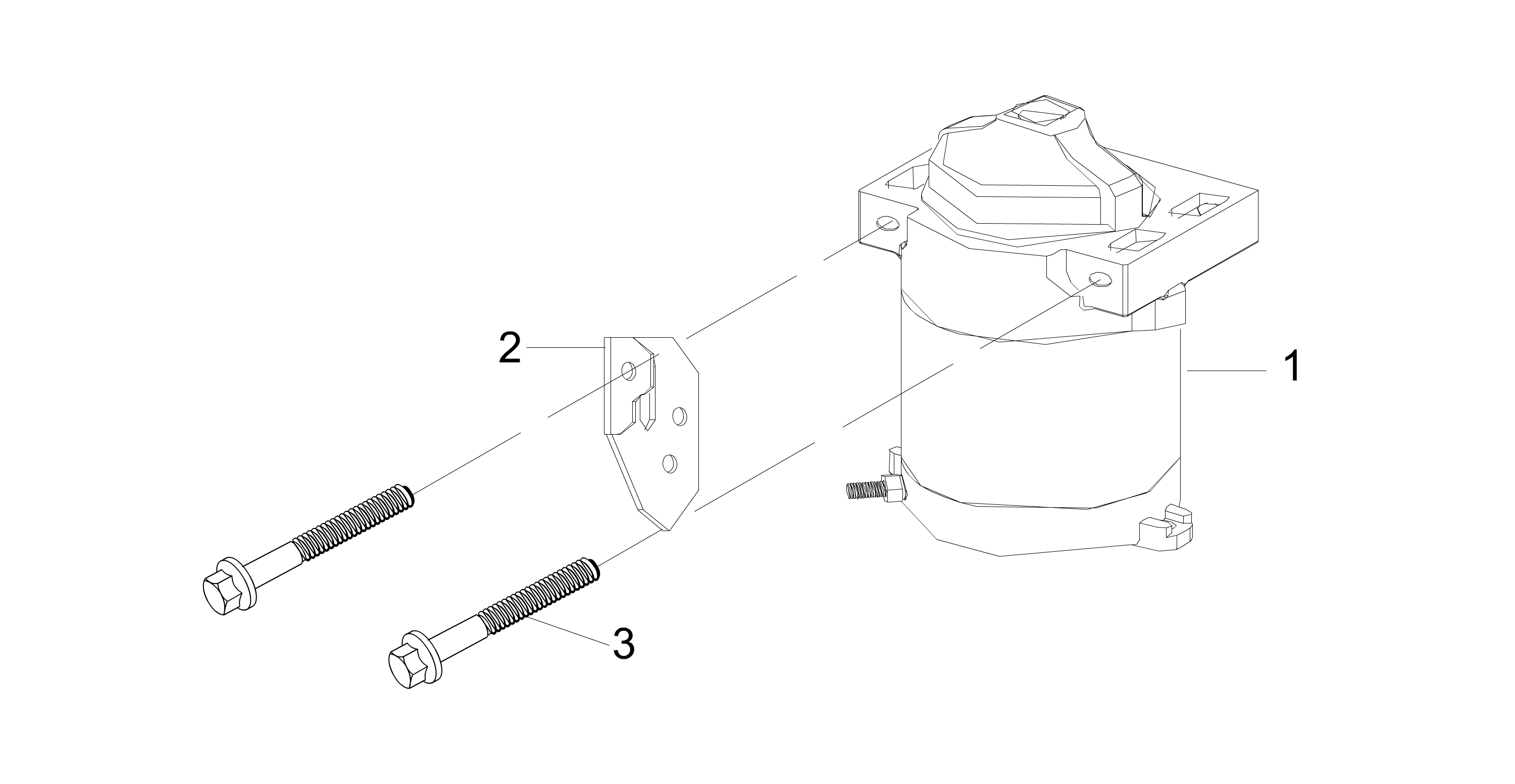 2
1
3