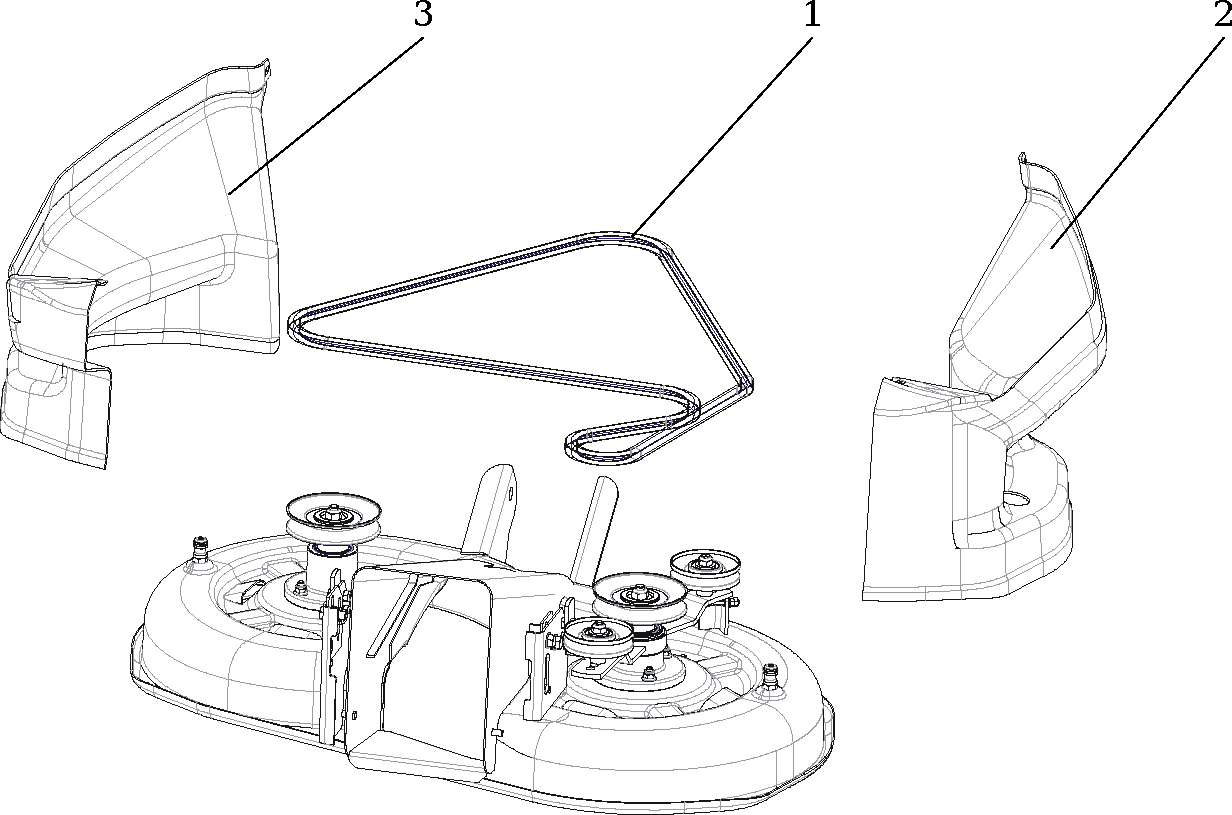 3
1
2