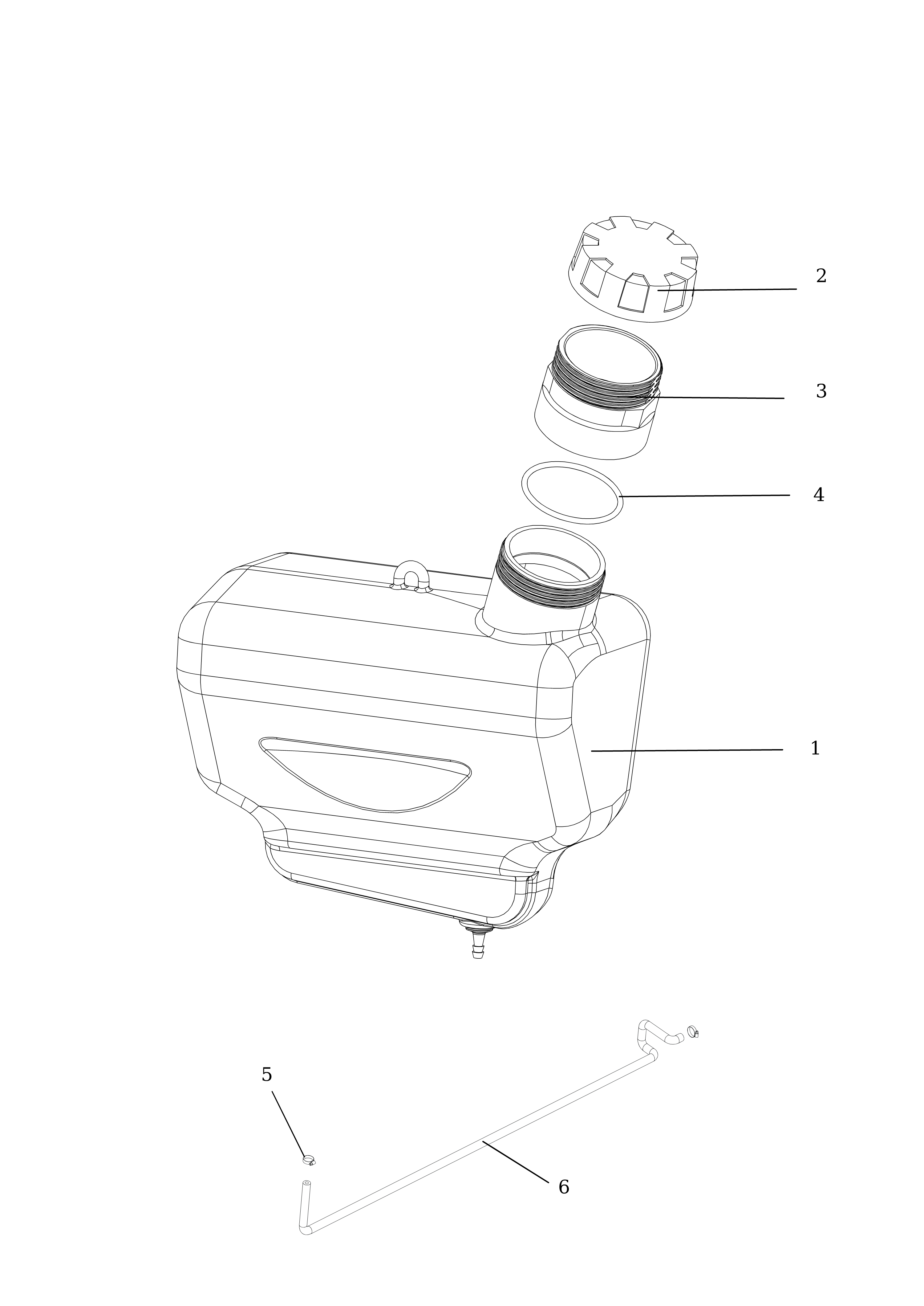 2
3
4
1
5
6