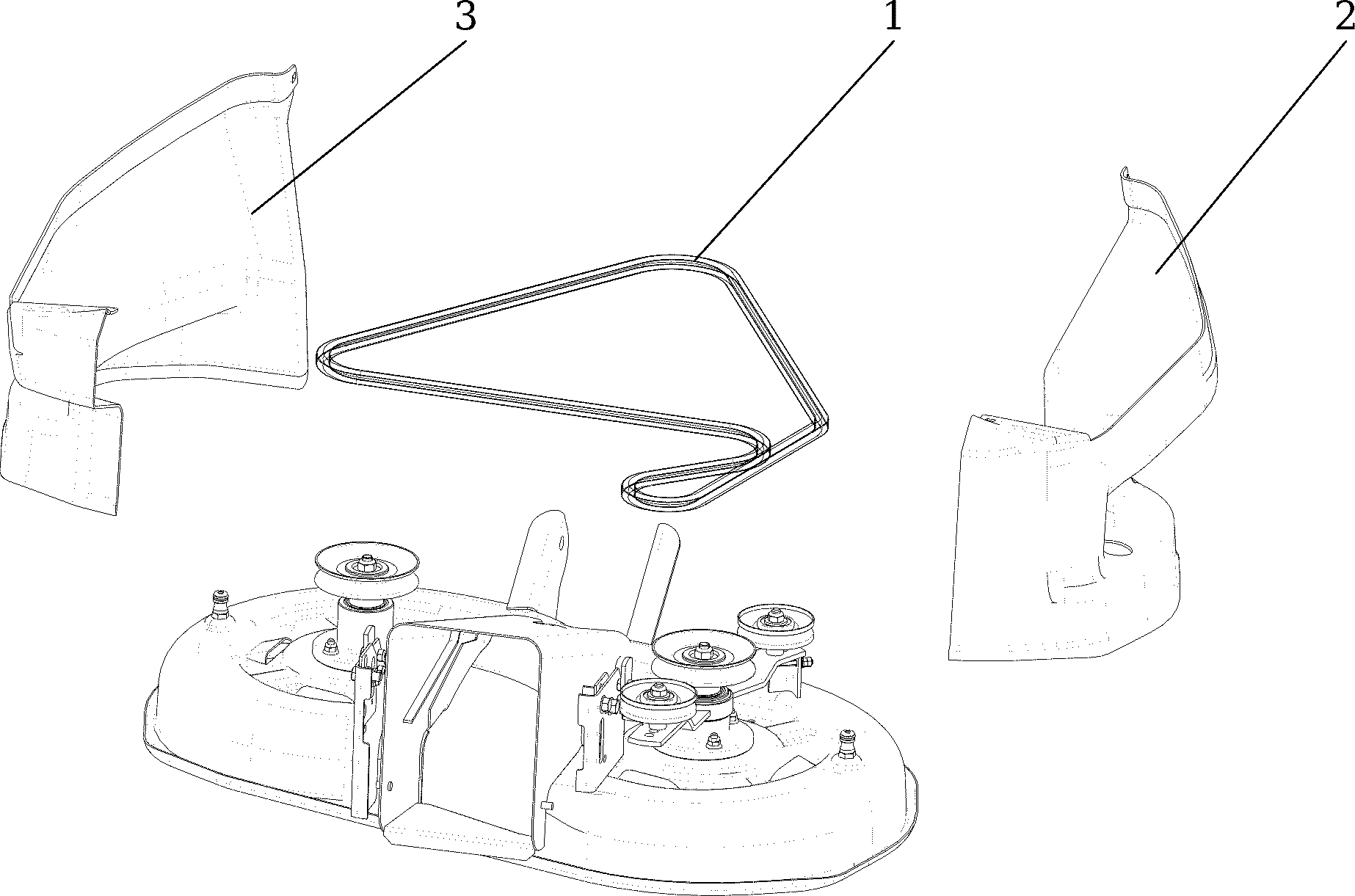 3
1
2