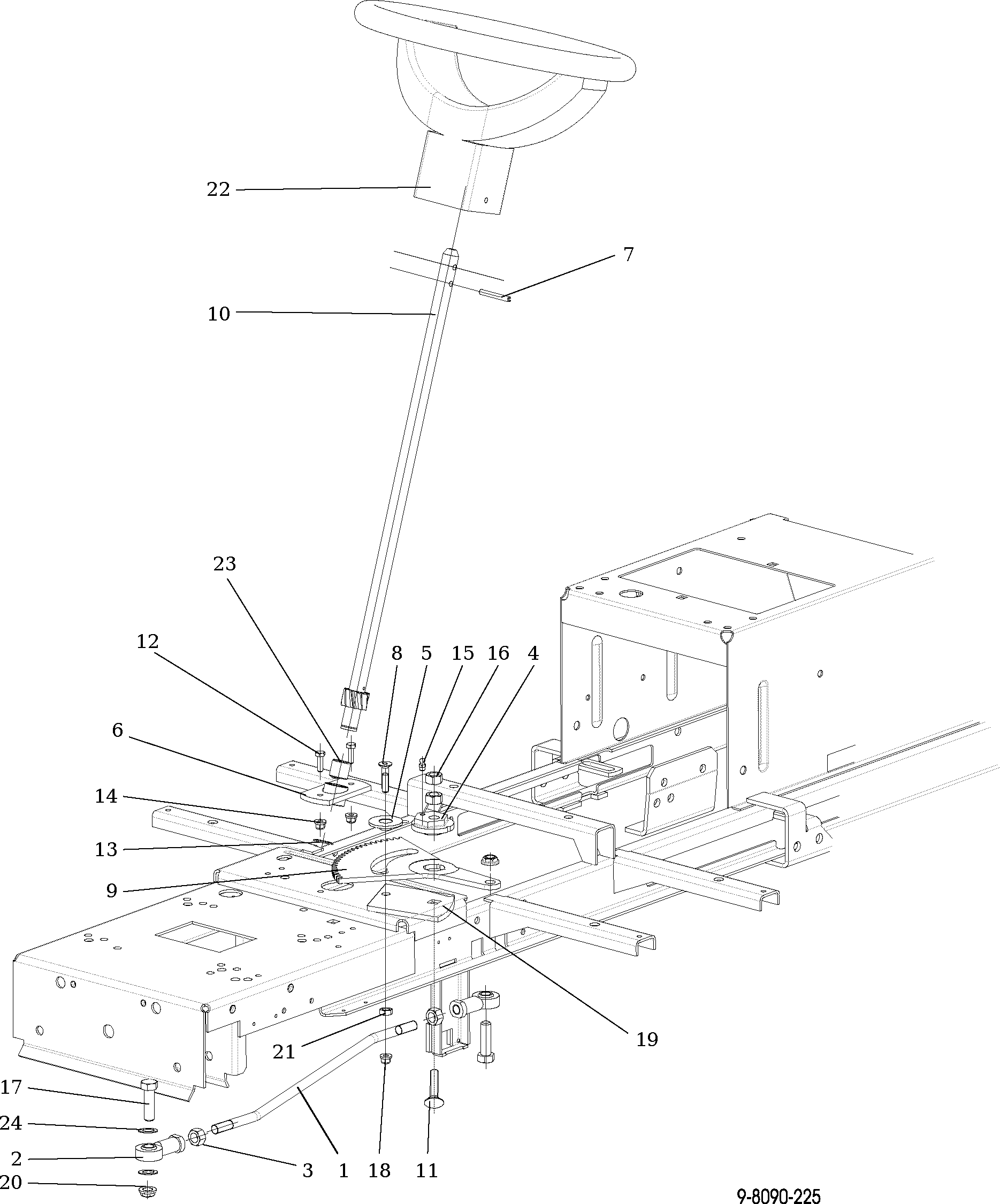 22
7
10
23
12
8
5
15
16
4
6
14
13
9
19
21
17
24
2
20
3
1
18
11
9-8090-225