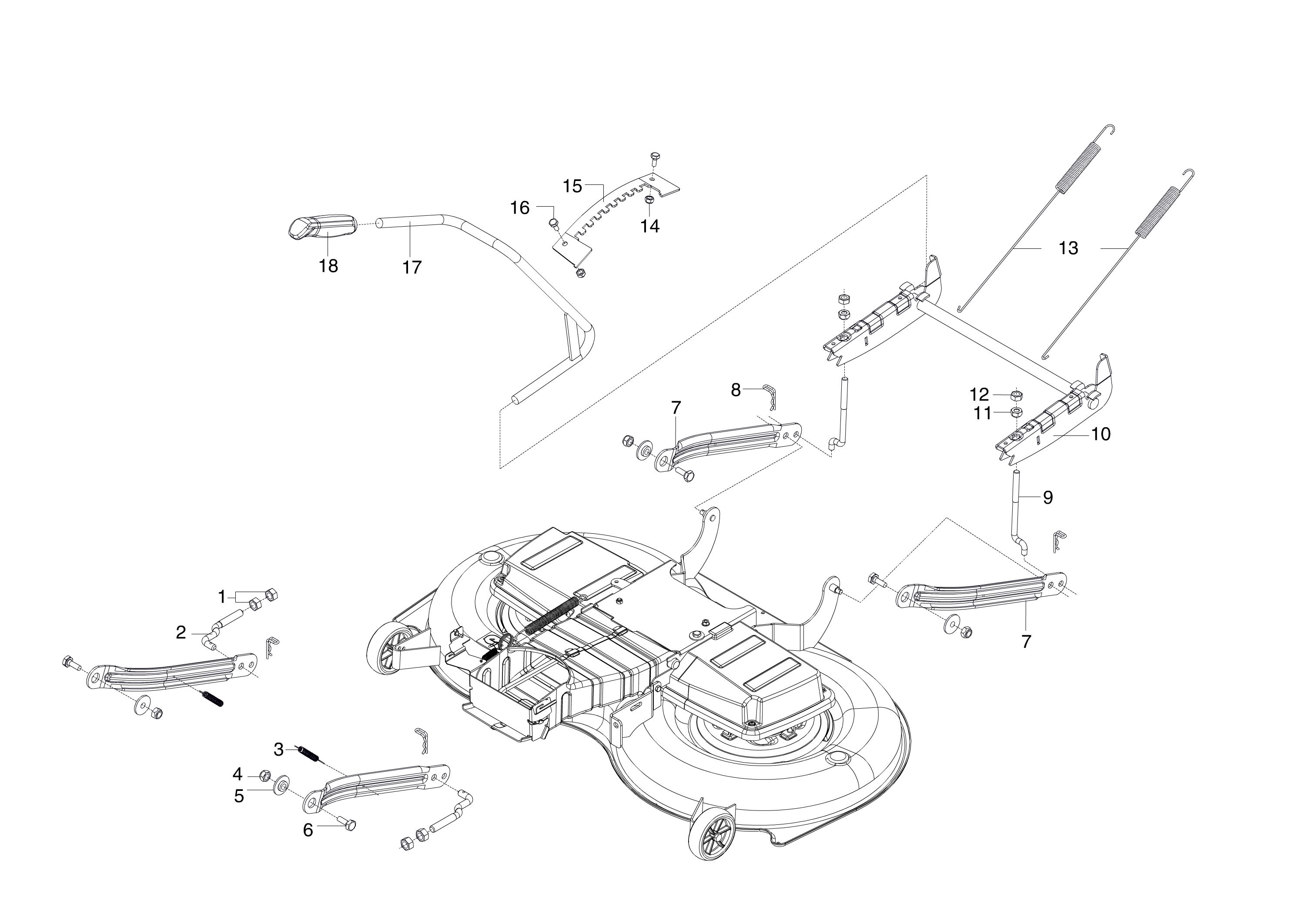 15
16
14
18
17
13
8
7
12
11
10
9
1
2
7
3
4
5
6