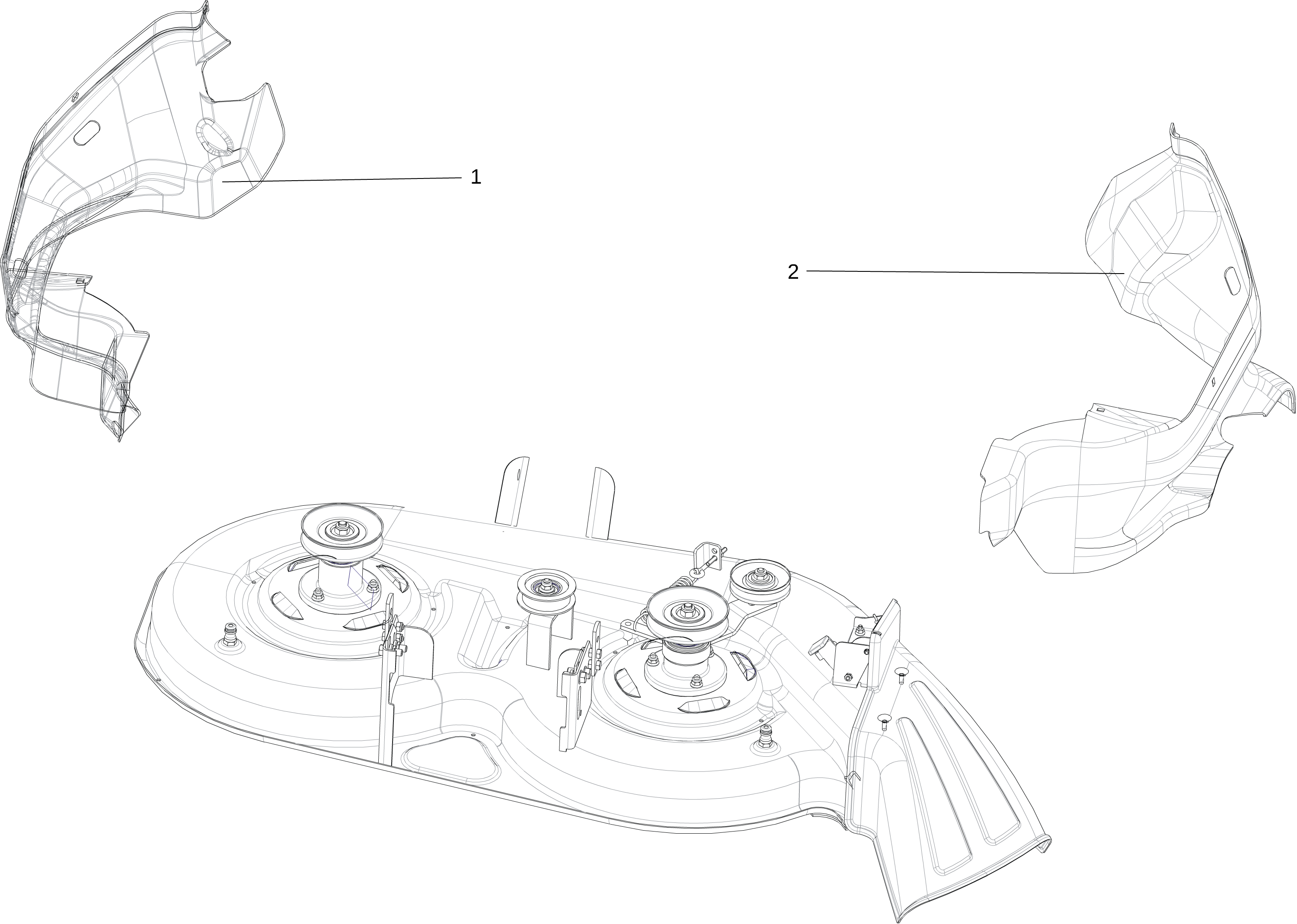 1

2