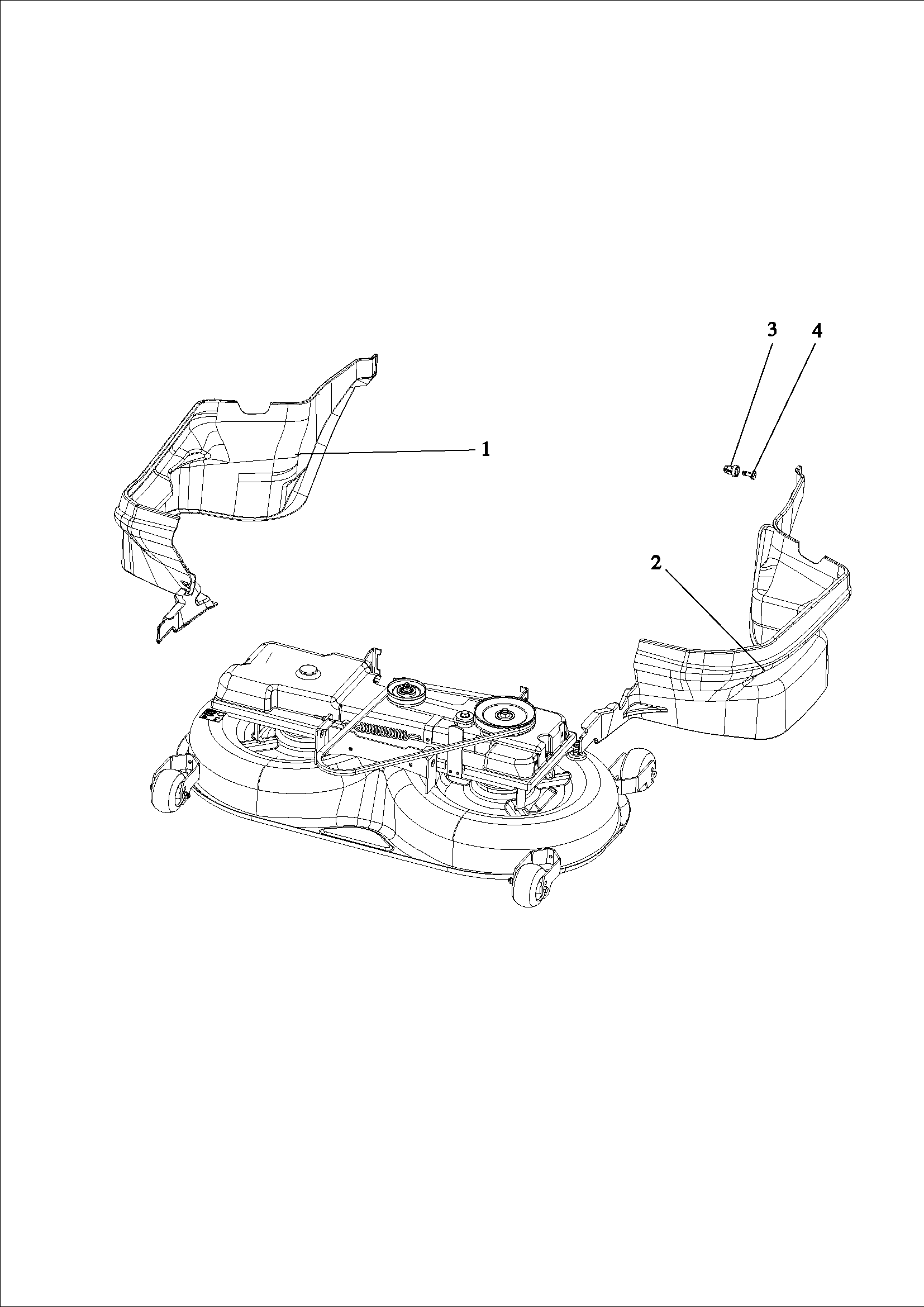 3
4
1
2