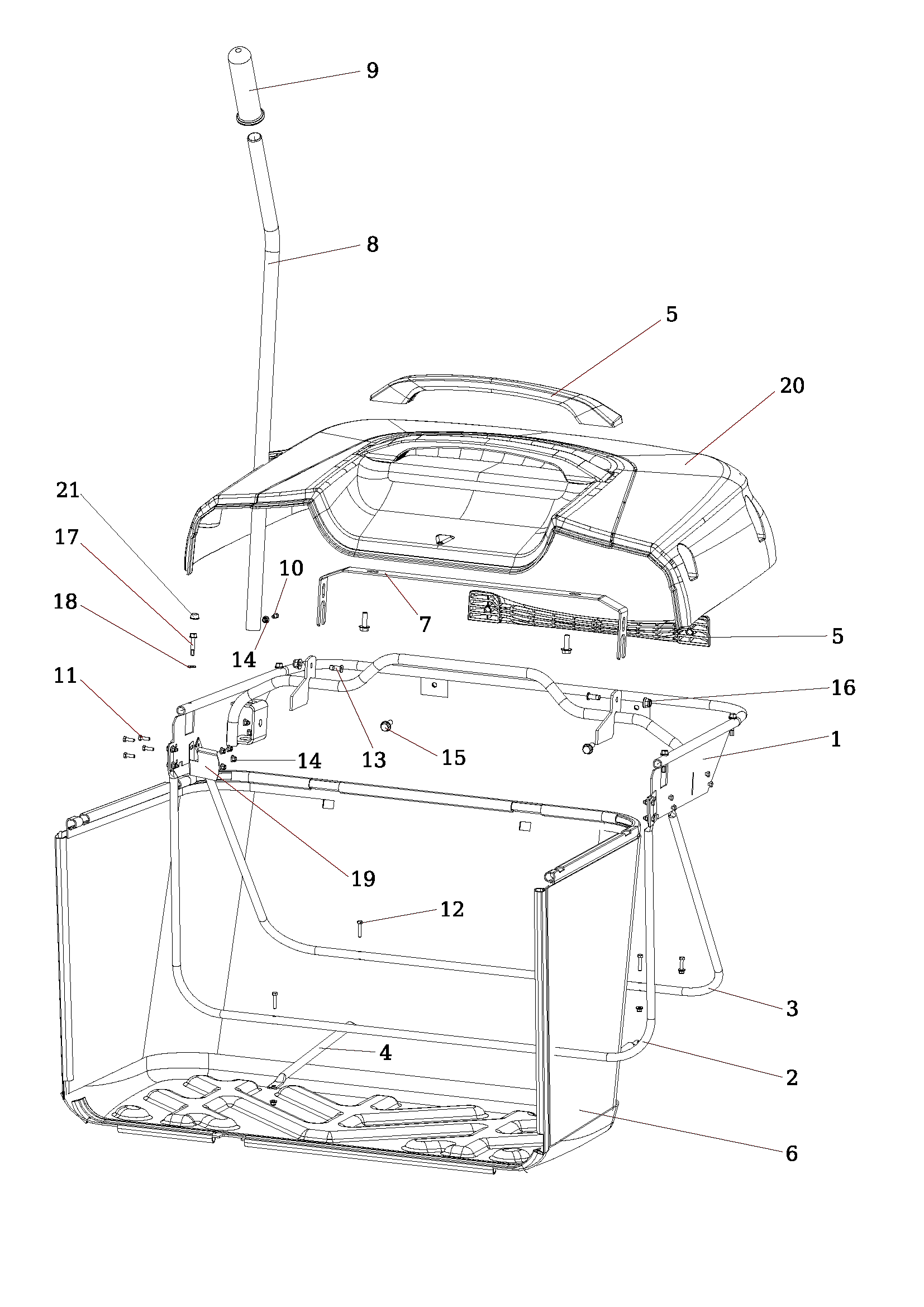 9
8
5
20
21
17
10
18
7
14
5
11
16
13
15
14
1
19
12
3
4
2
6