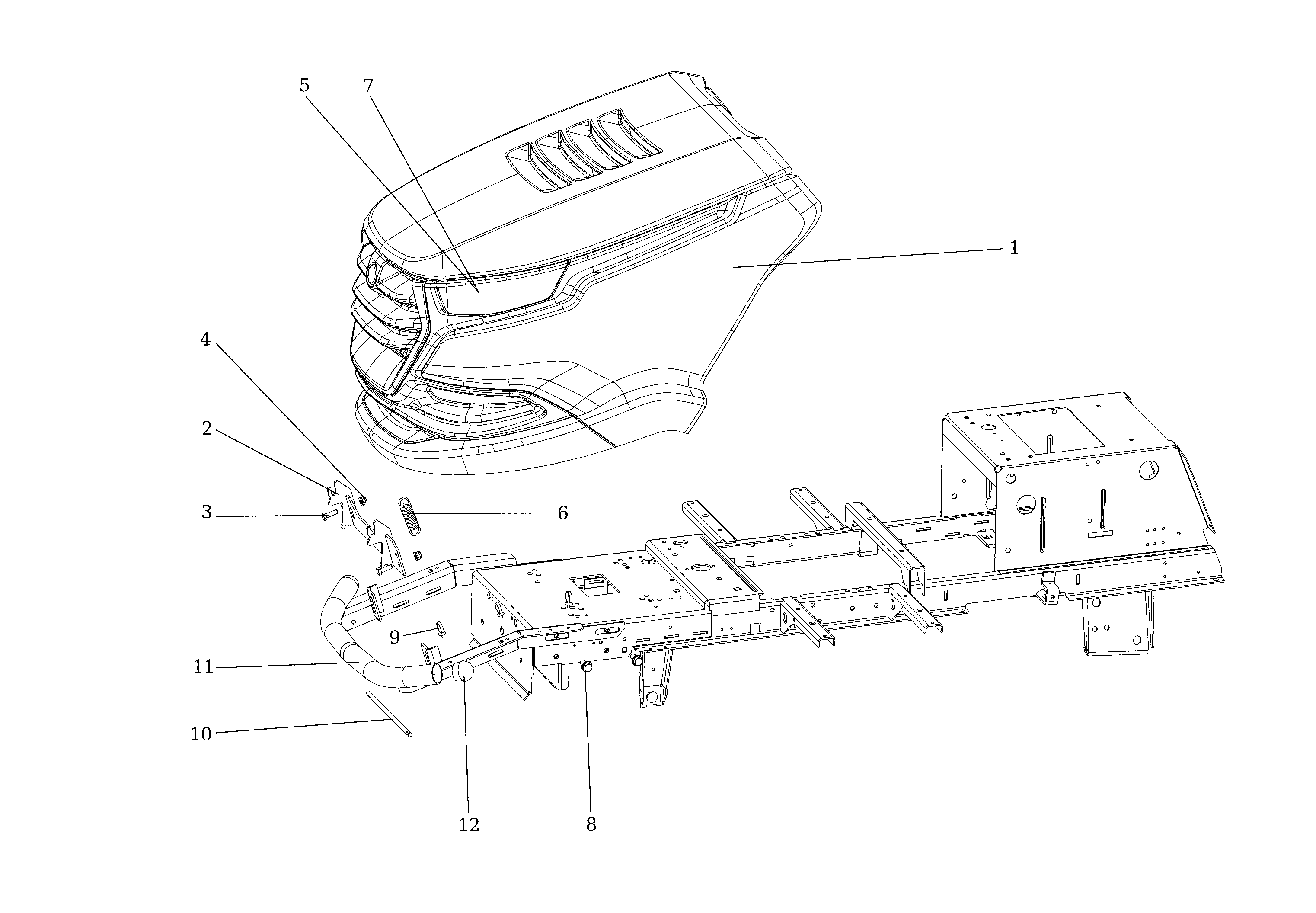 5
7
1
4
2
3
6
9
11
10
12
8