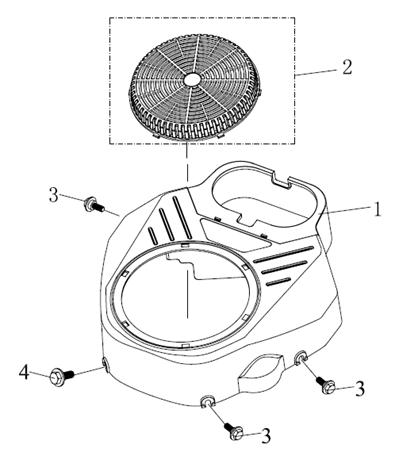 2
3
1
4
3
3