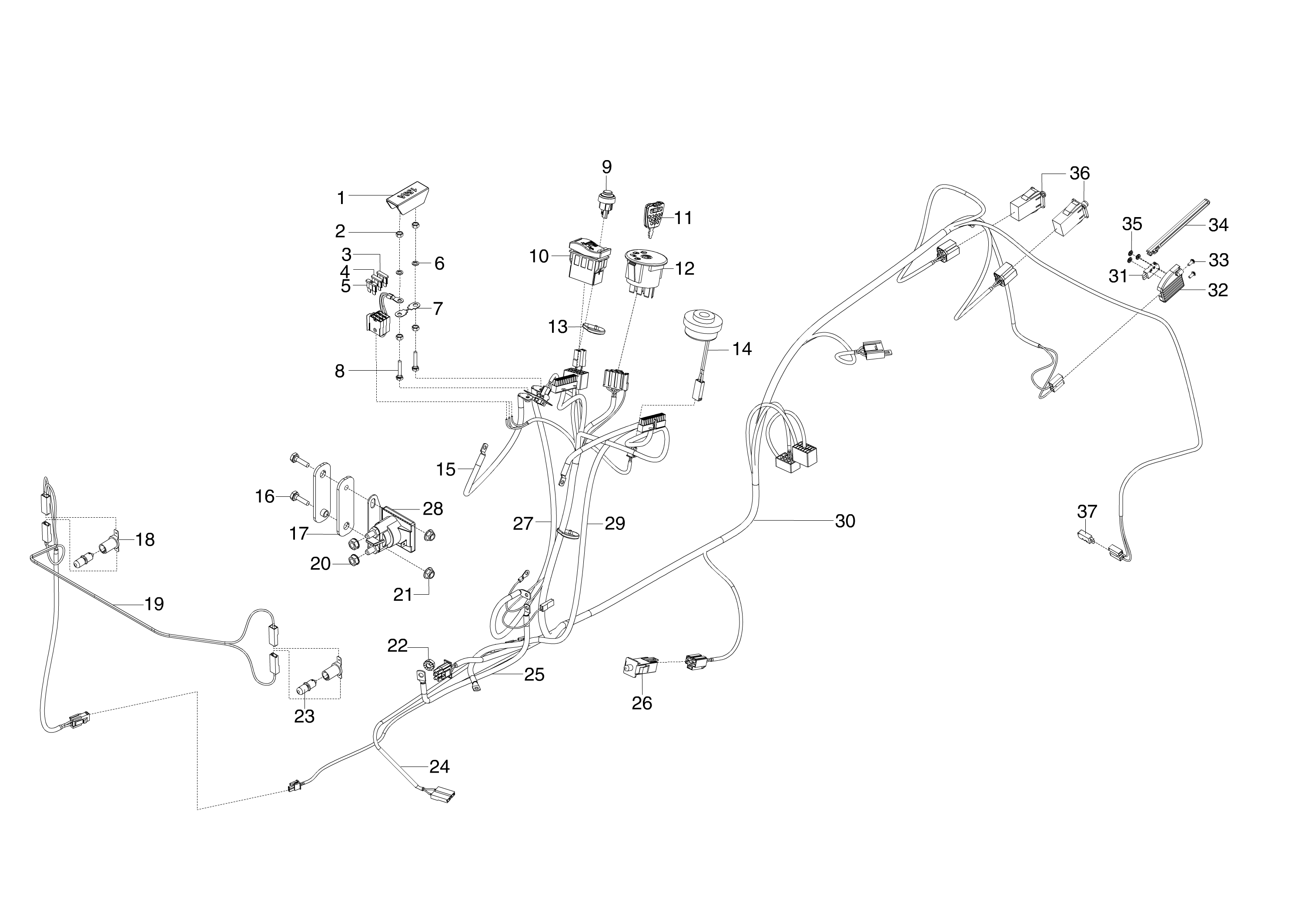 1
2
3
4
5
6
7
8
9
10
11
12
13
14
15
16
17
18
19
20
21
22
23
24
25
26
27
28
29
30
31
32
33
34
35
36
37