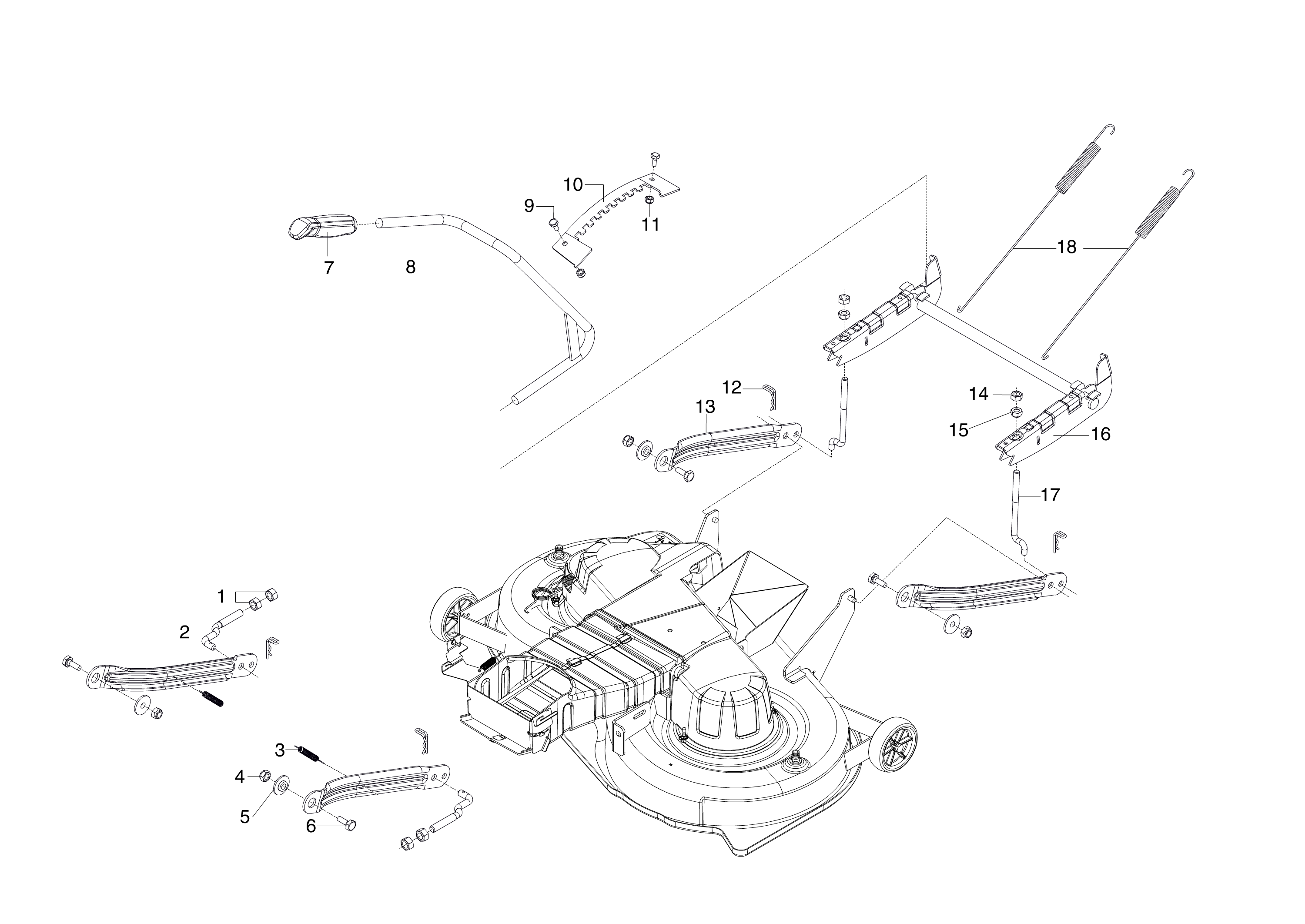 10
9
11
7
8
18
12
13
14
15
16
17
1
2
3
4
5
6