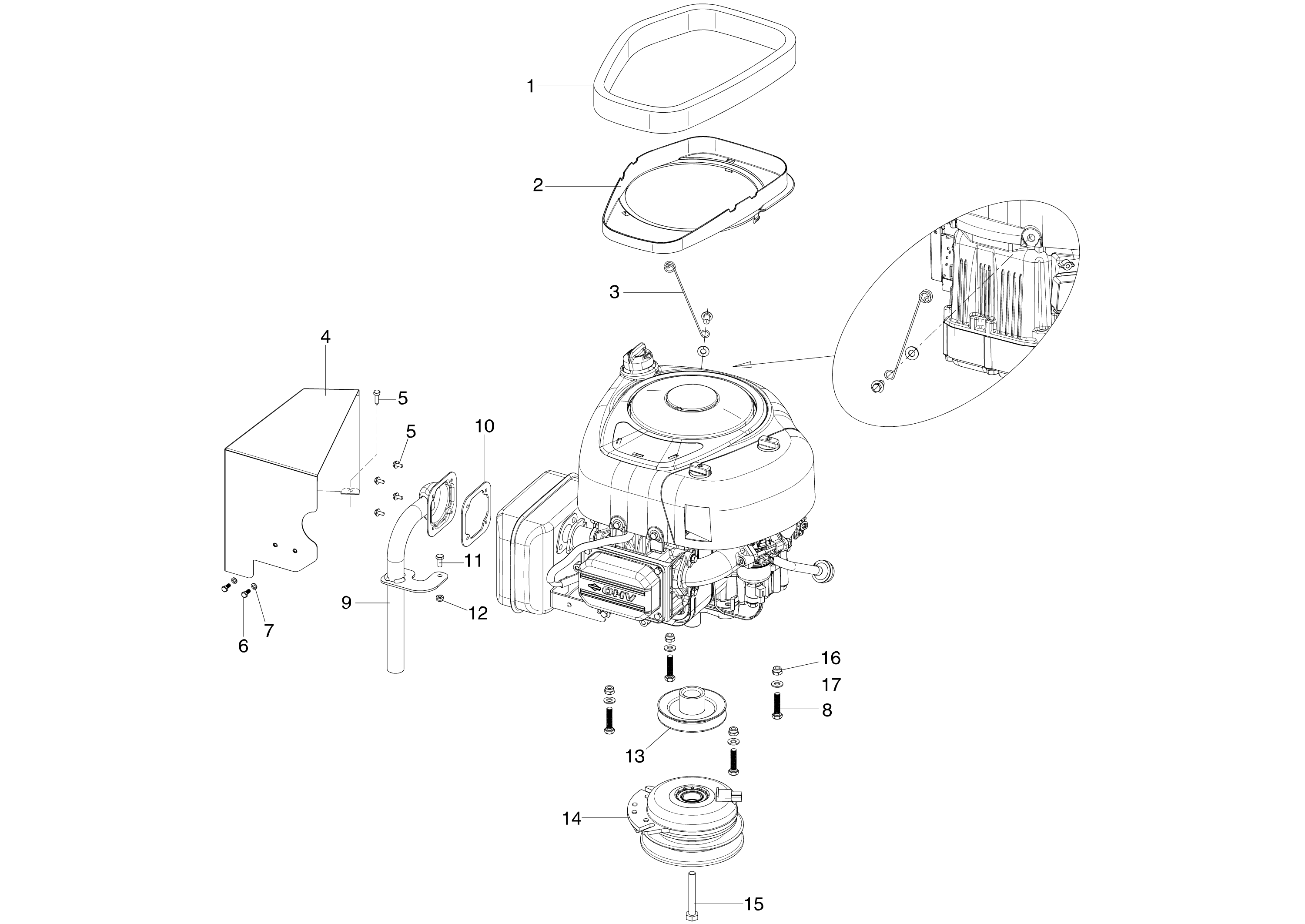 1
2
3
4
5
5
10
11
9
12
6
7
OHV
16
17
8
13
14
15