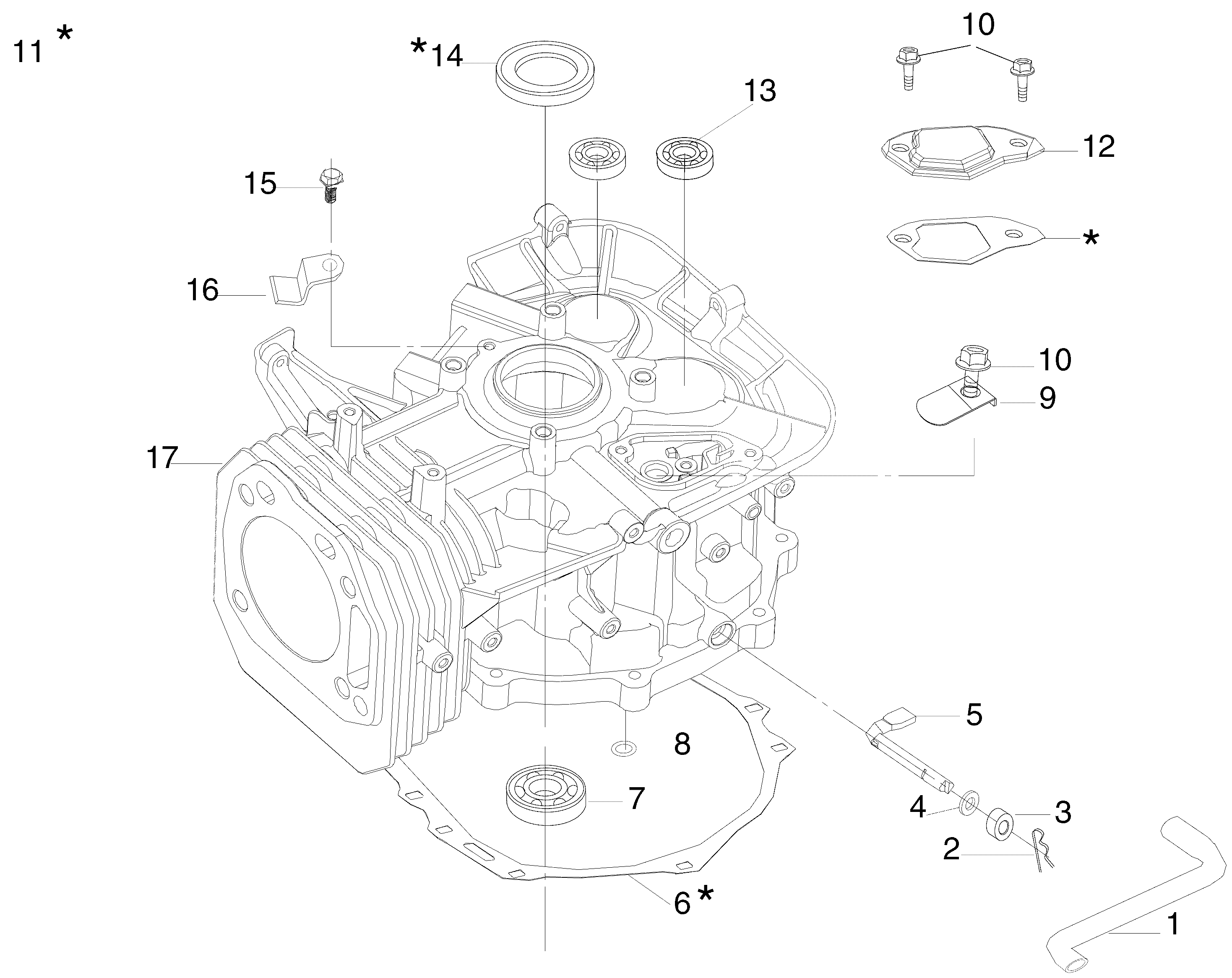 11 *

*14

10

13

12

15

*

16

10

9

17

5

8

7

4

3

2

6 *

1