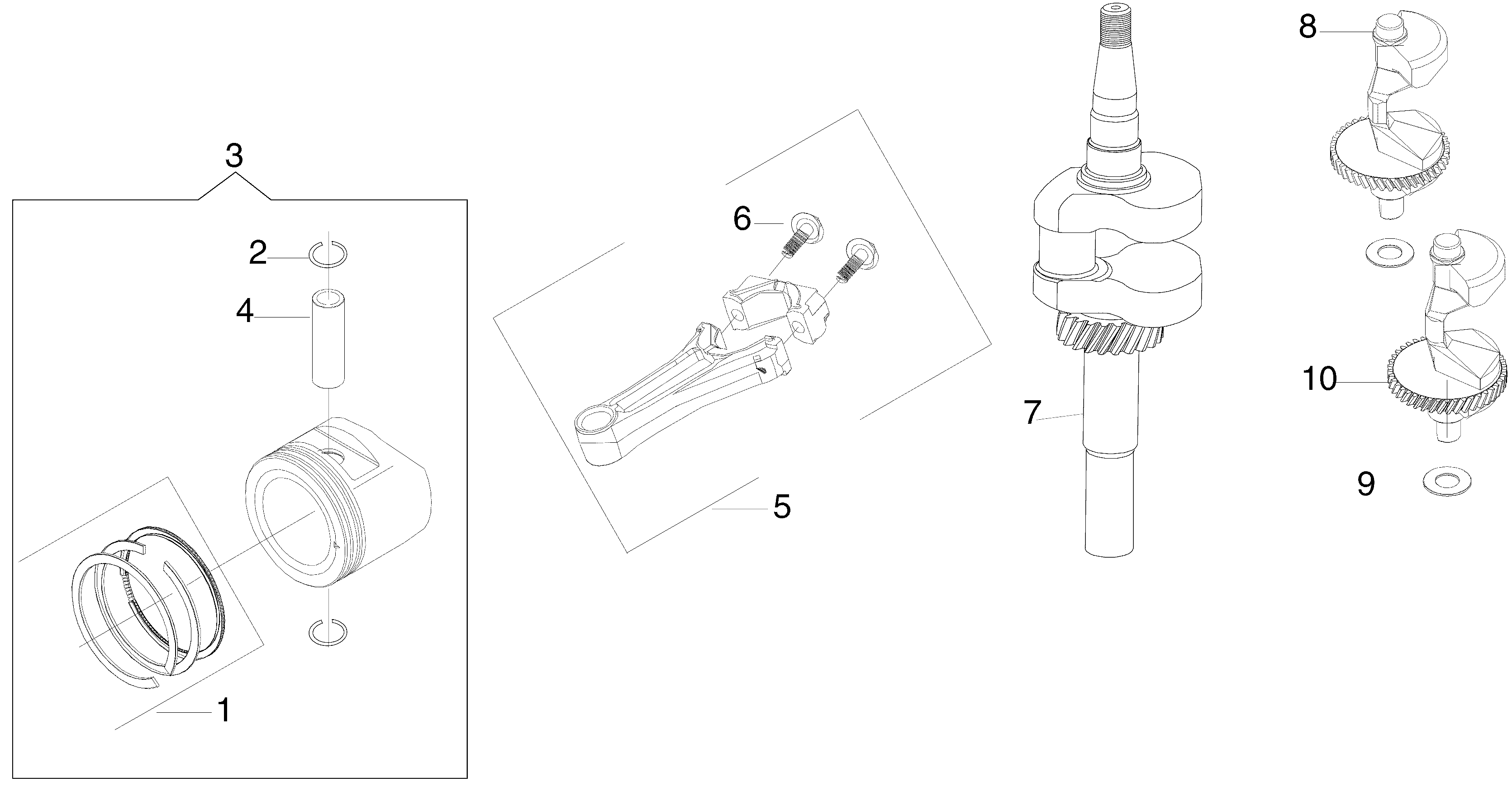 3
2
4
1
6
5
7
8
10
9