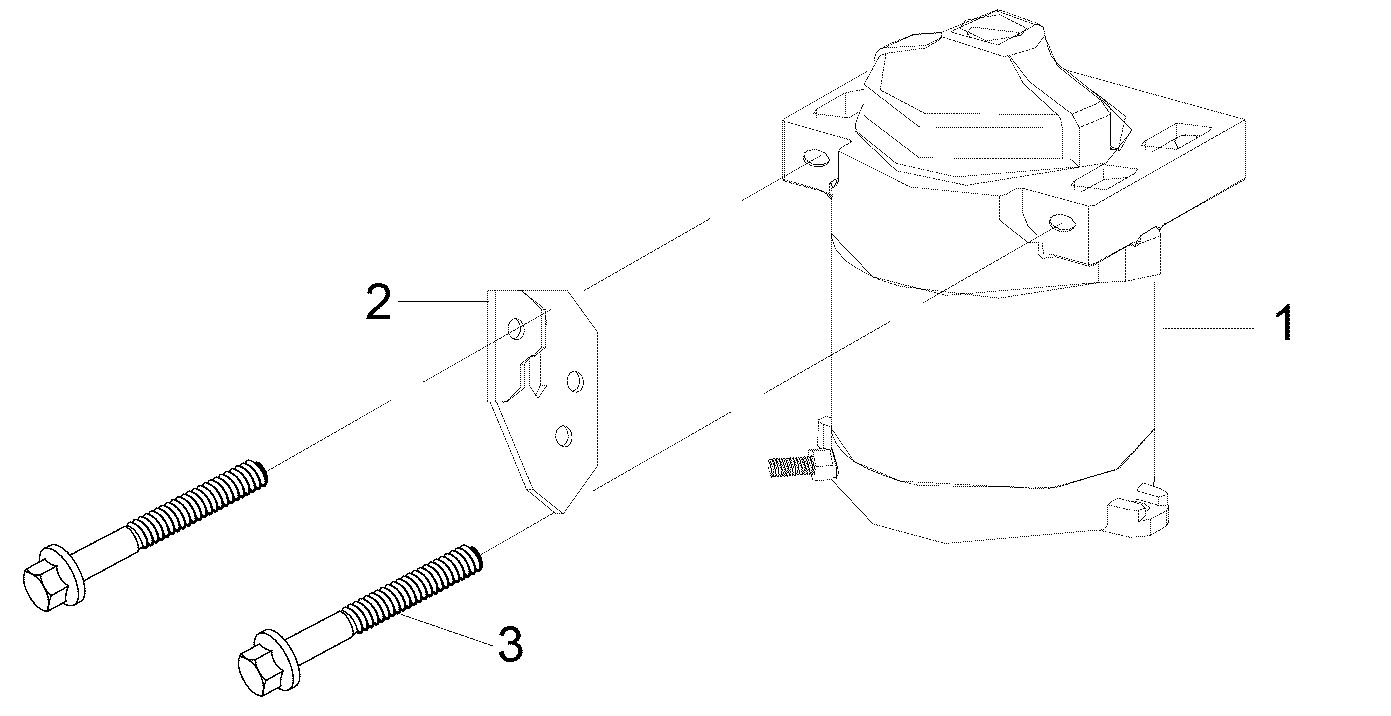 2
1
3