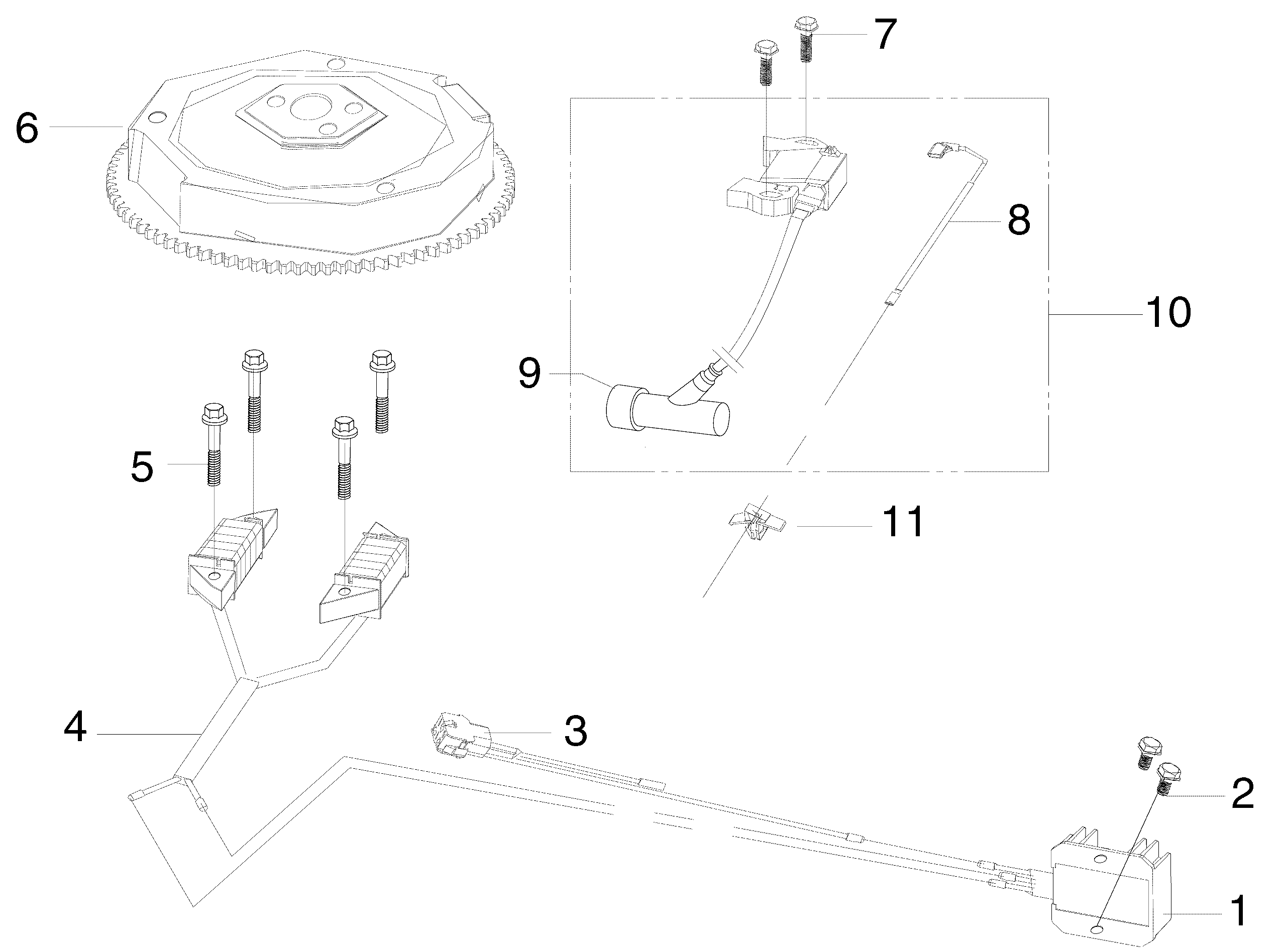 7
6
8
10
9
5
11
4
3
2
1