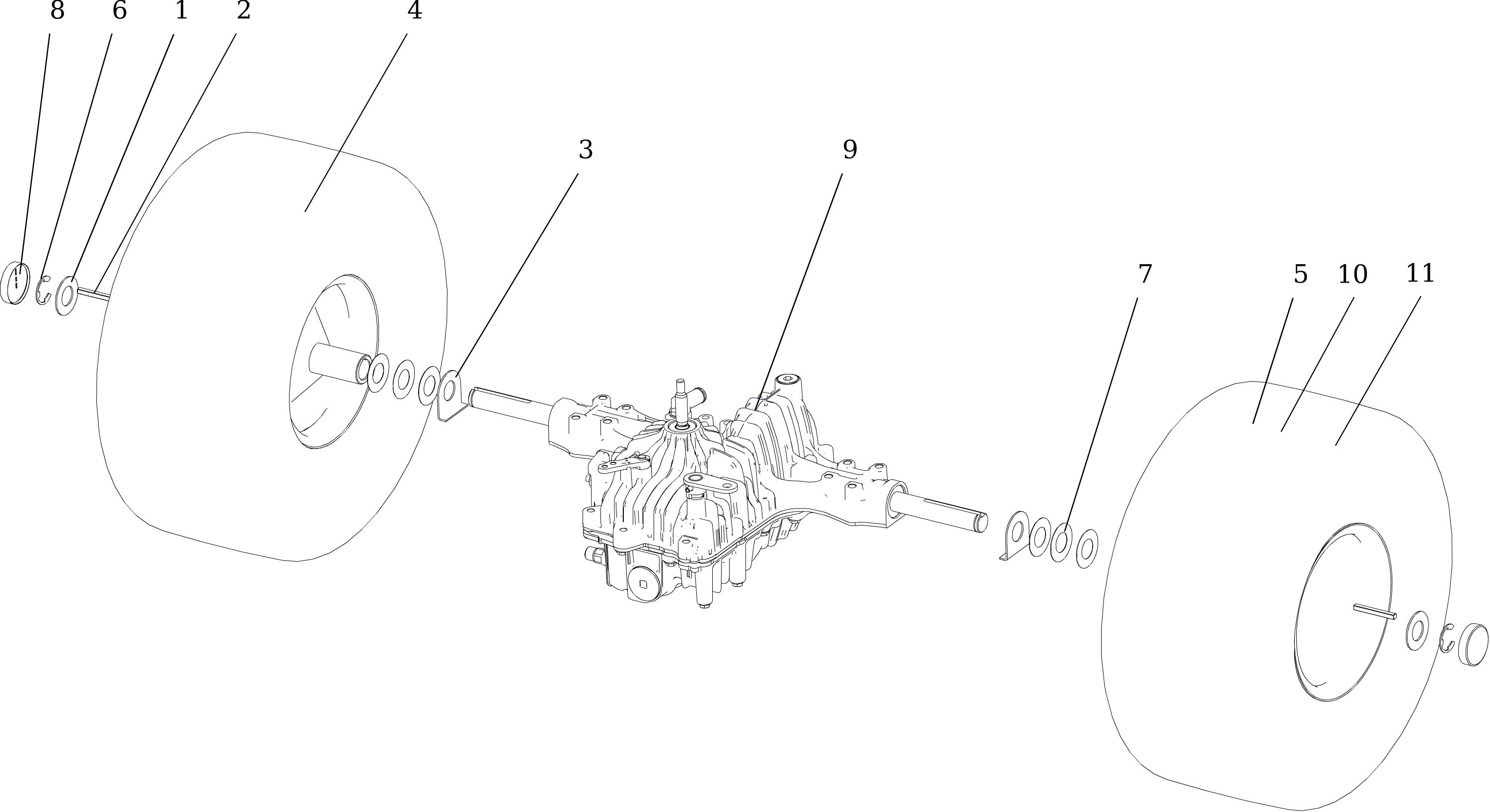 8 6 1 2 4

3

9

7

5 10 11