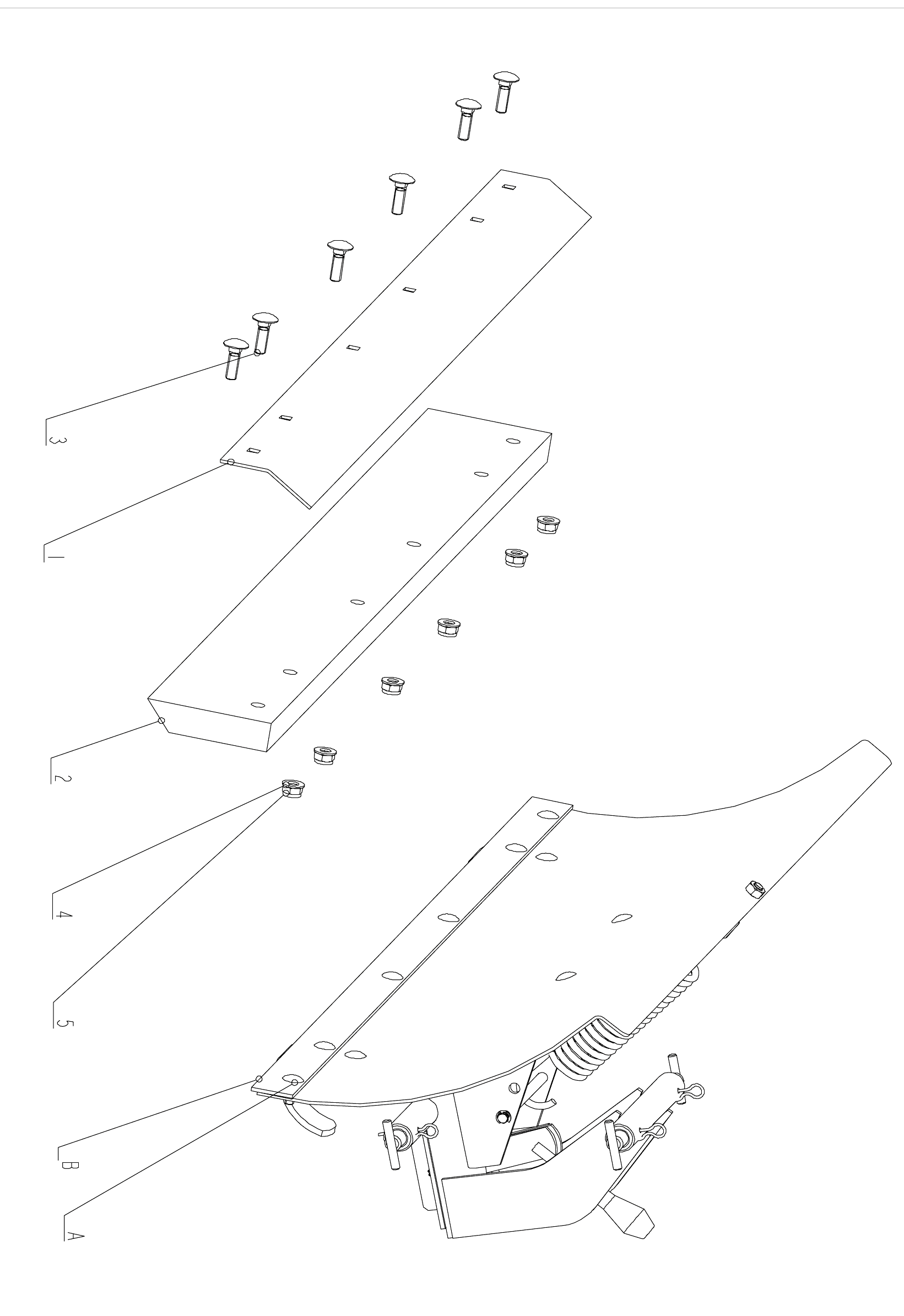 3
1
2
4
5
B
A