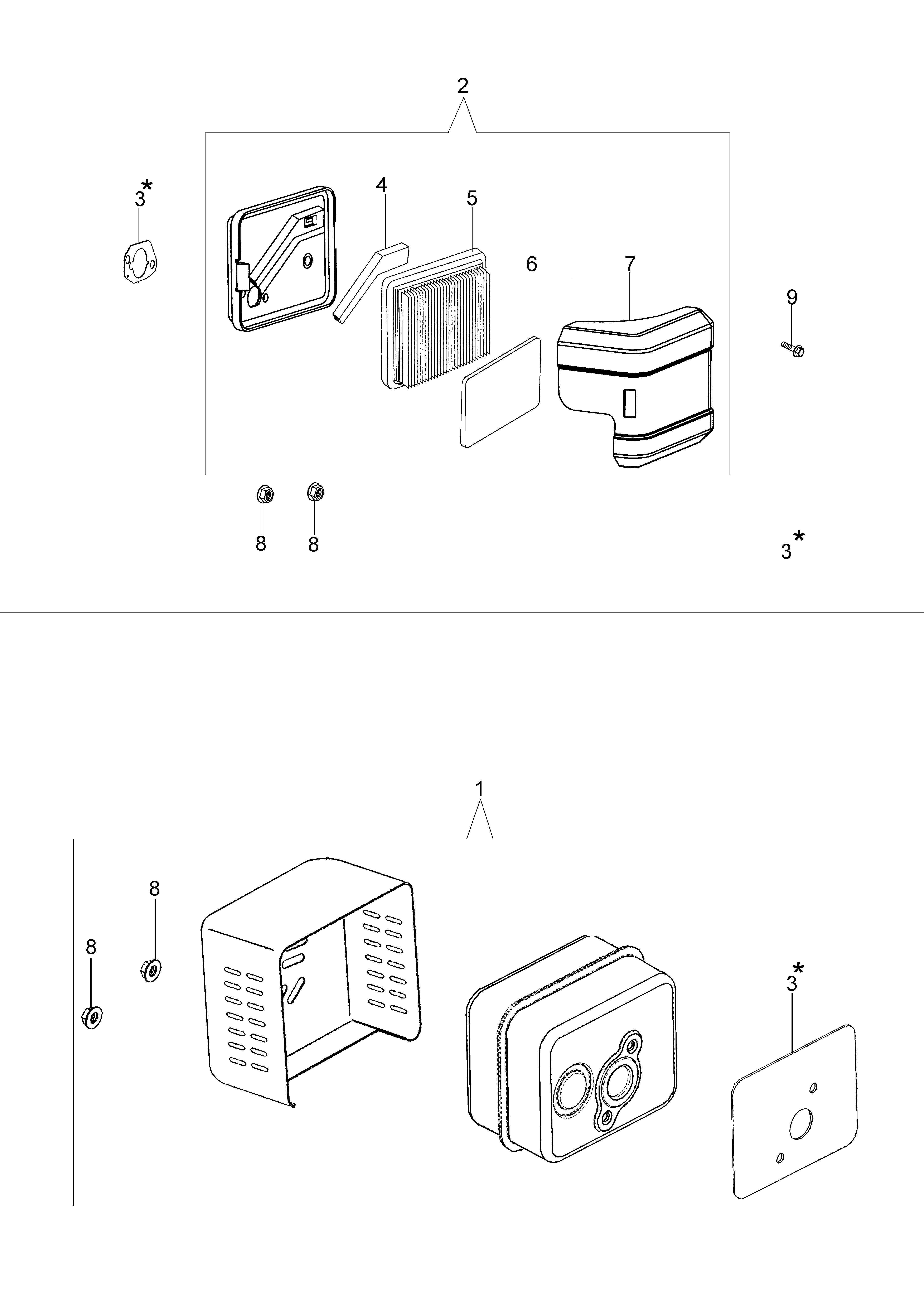 2

3*

4

5

6

7

9

8

8

3*

1

8

8

3*