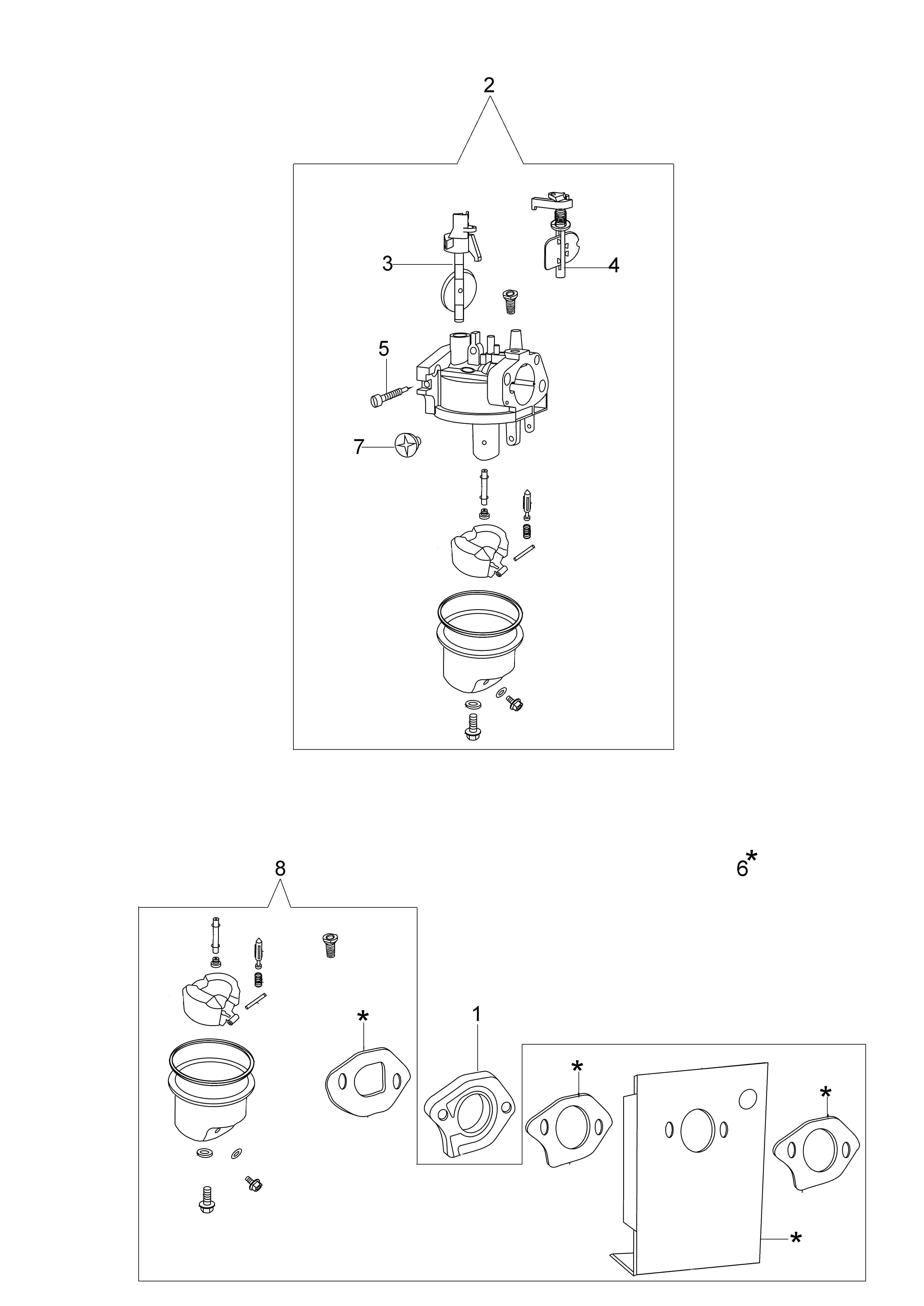 2
3
4
5
7
8
6*
*
1
*
*
*