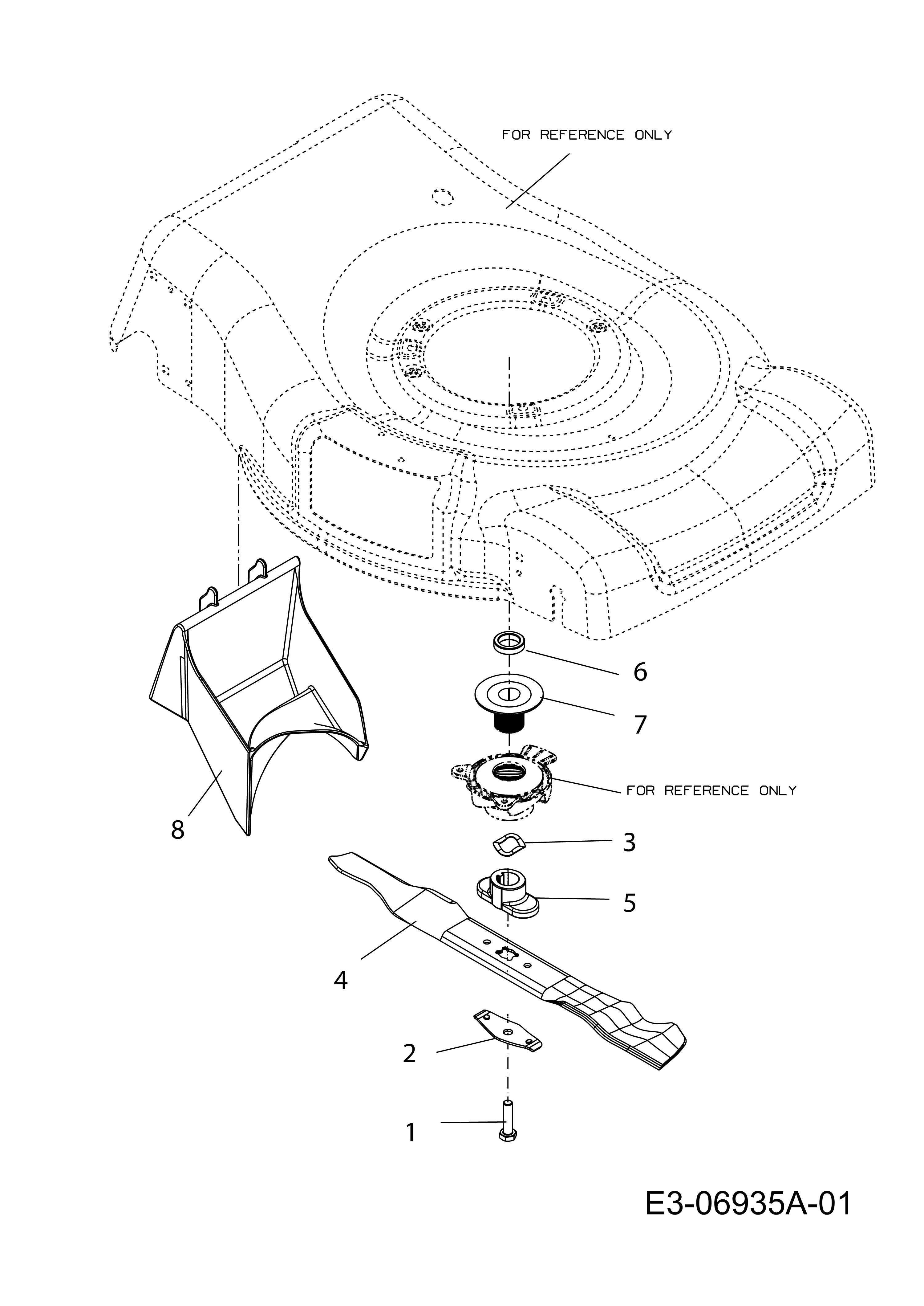 FOR REFERENCE ONLY

6

7

FOR REFERENCE ONLY

8

3

5

4

2

1

E3-06935A-01