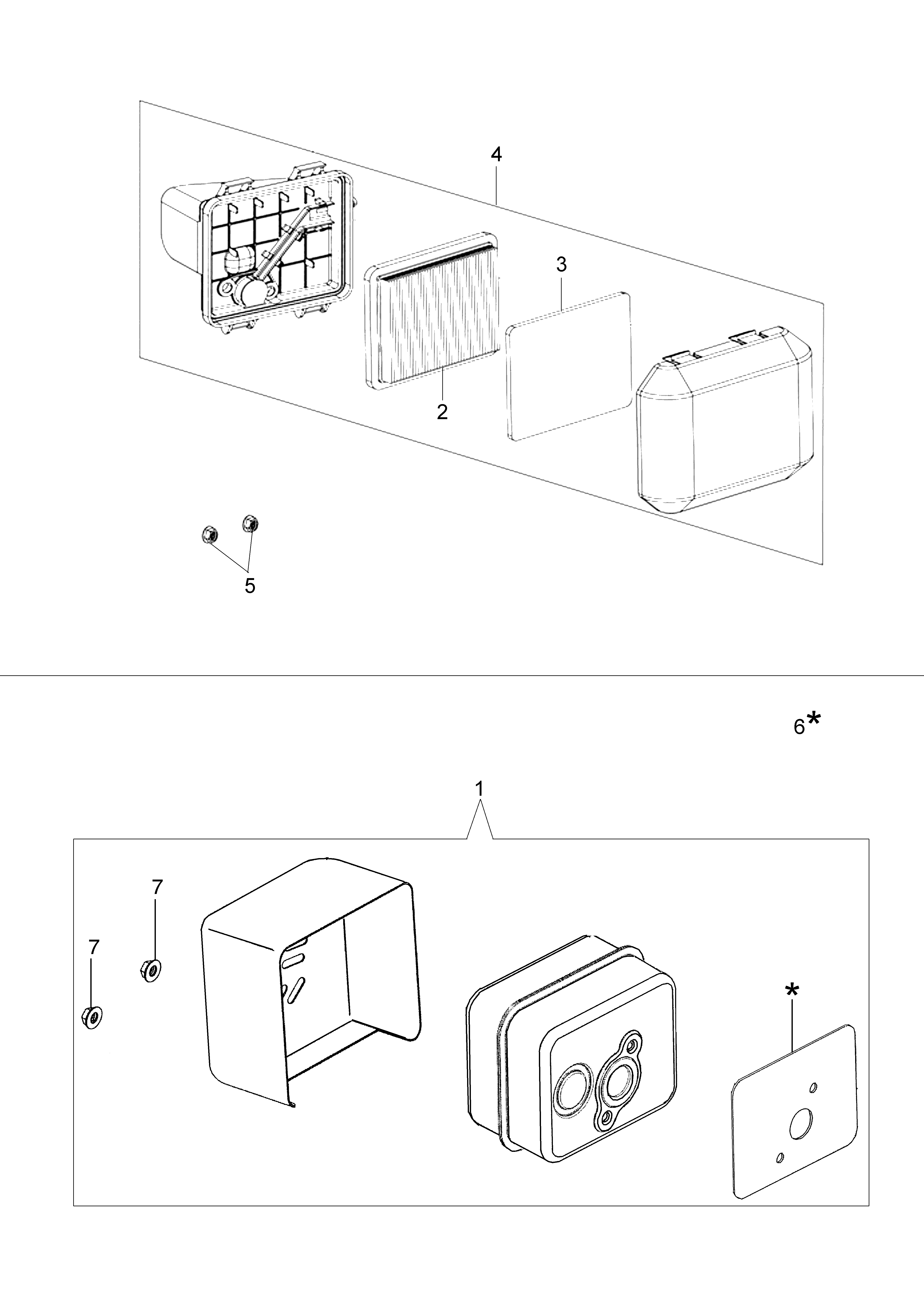 4

3

2

5

6*

1

7

7

*