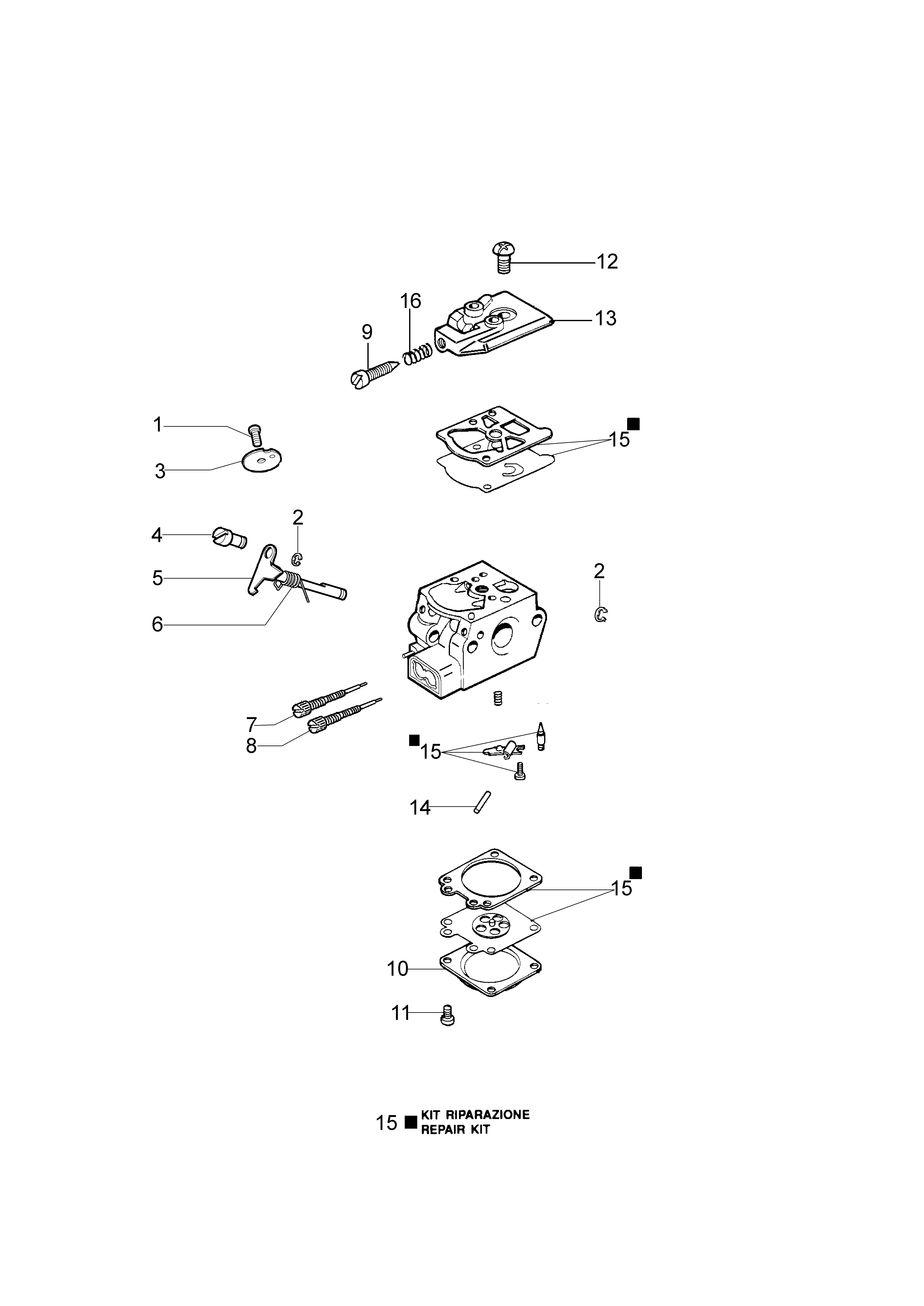 12
16
13
9
1
15 ■
3
2
4
5
2
6
7
8
■ 15
14
15 ■
10
11

15 ■ KIT RIPARAZIONE
REPAIR KIT