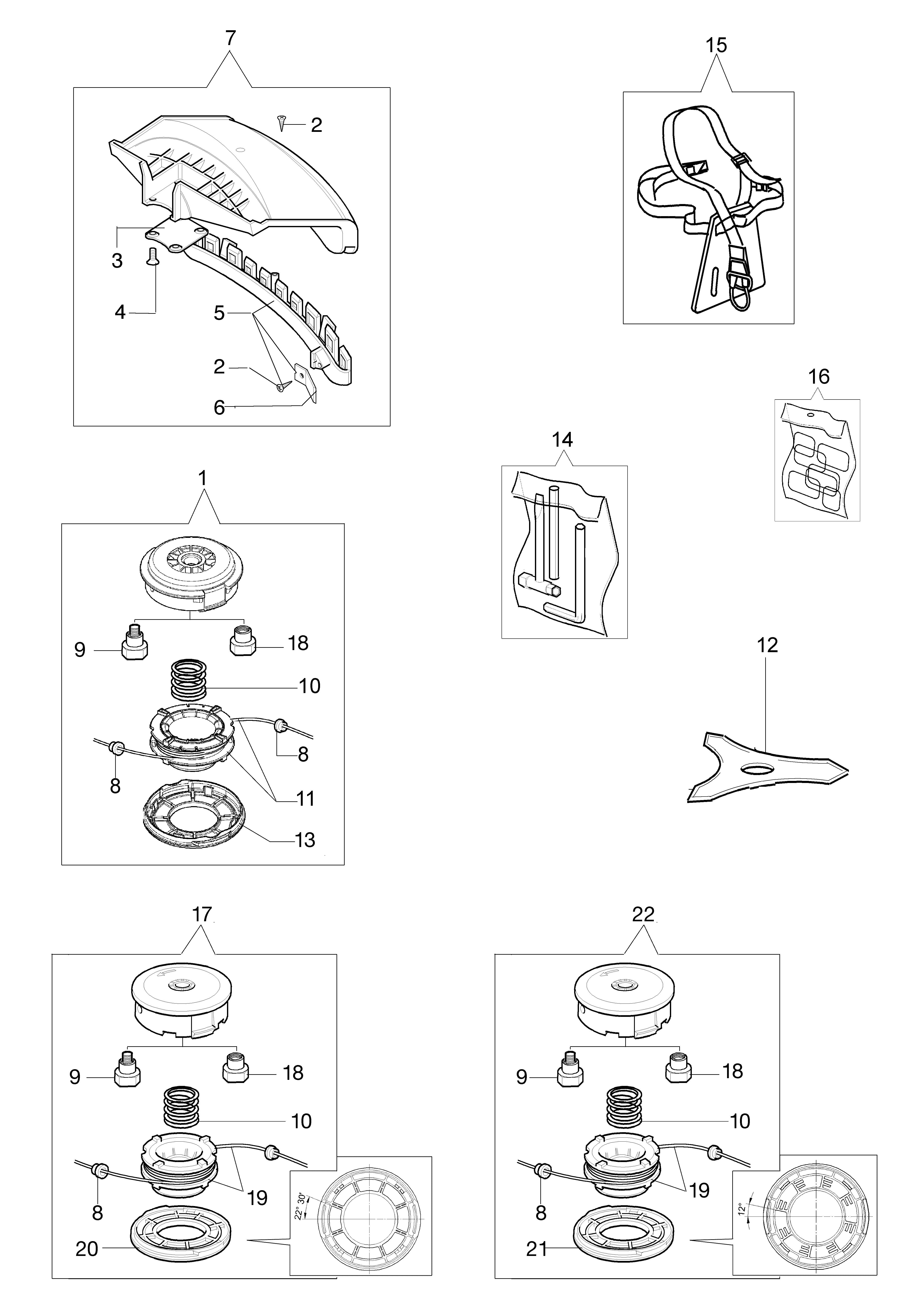 7
2
3
4
5
2
6

15

16

14

1
9
18
10
8
8
11
13

12

17
9
18
10
8
19
20
22° 30'

22
9
18
10
8
19
21
12°