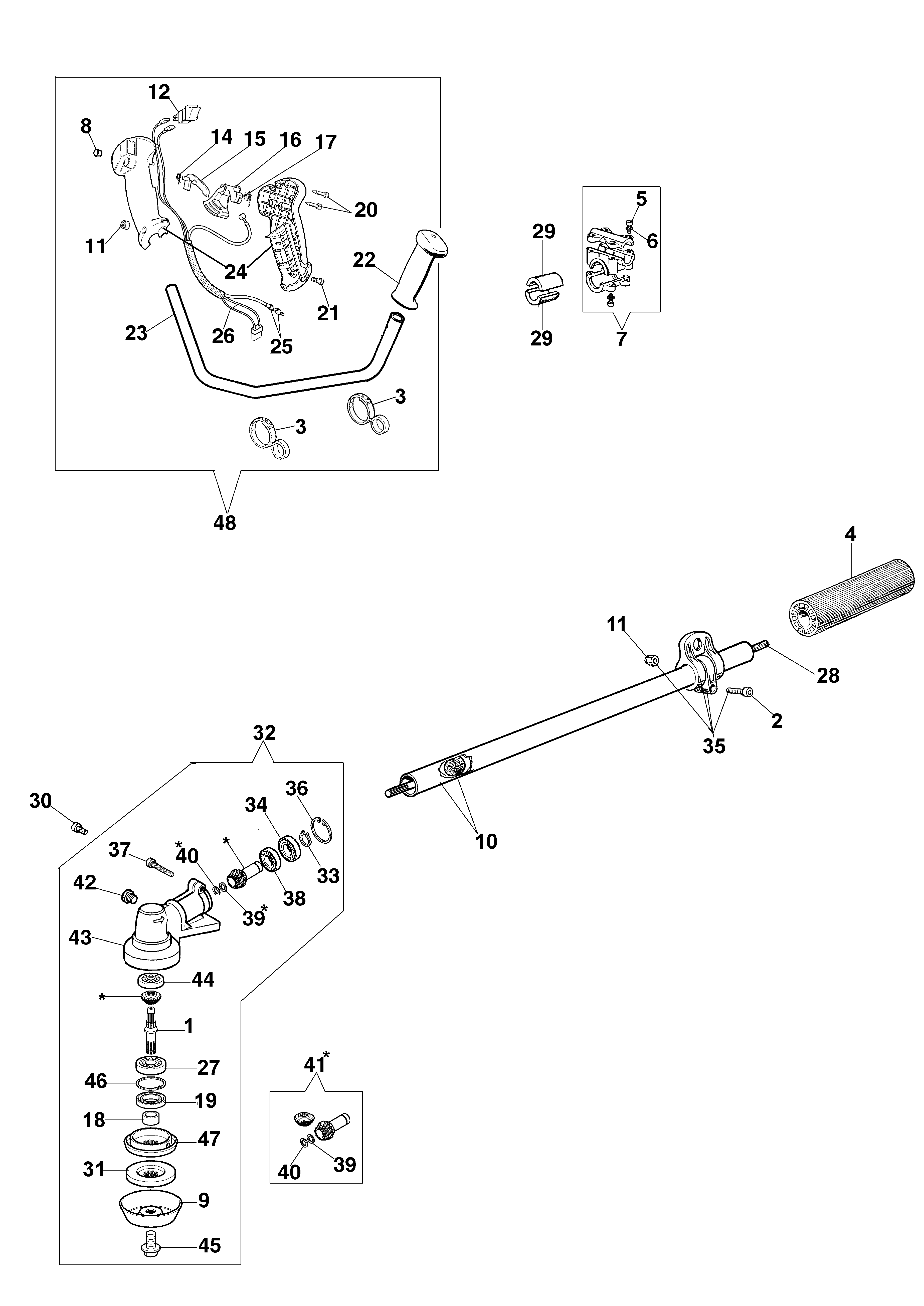 12
8
14
15
16
17
20
11
24
22
21
23
26
25
3
3
48
29
29
5
6
7
4
11
28
2
35
10
32
30
36
34
37
*40
*
33
42
38
39*
43
44
*
1
27
46
19
18
47
31
9
45
41*
40
39