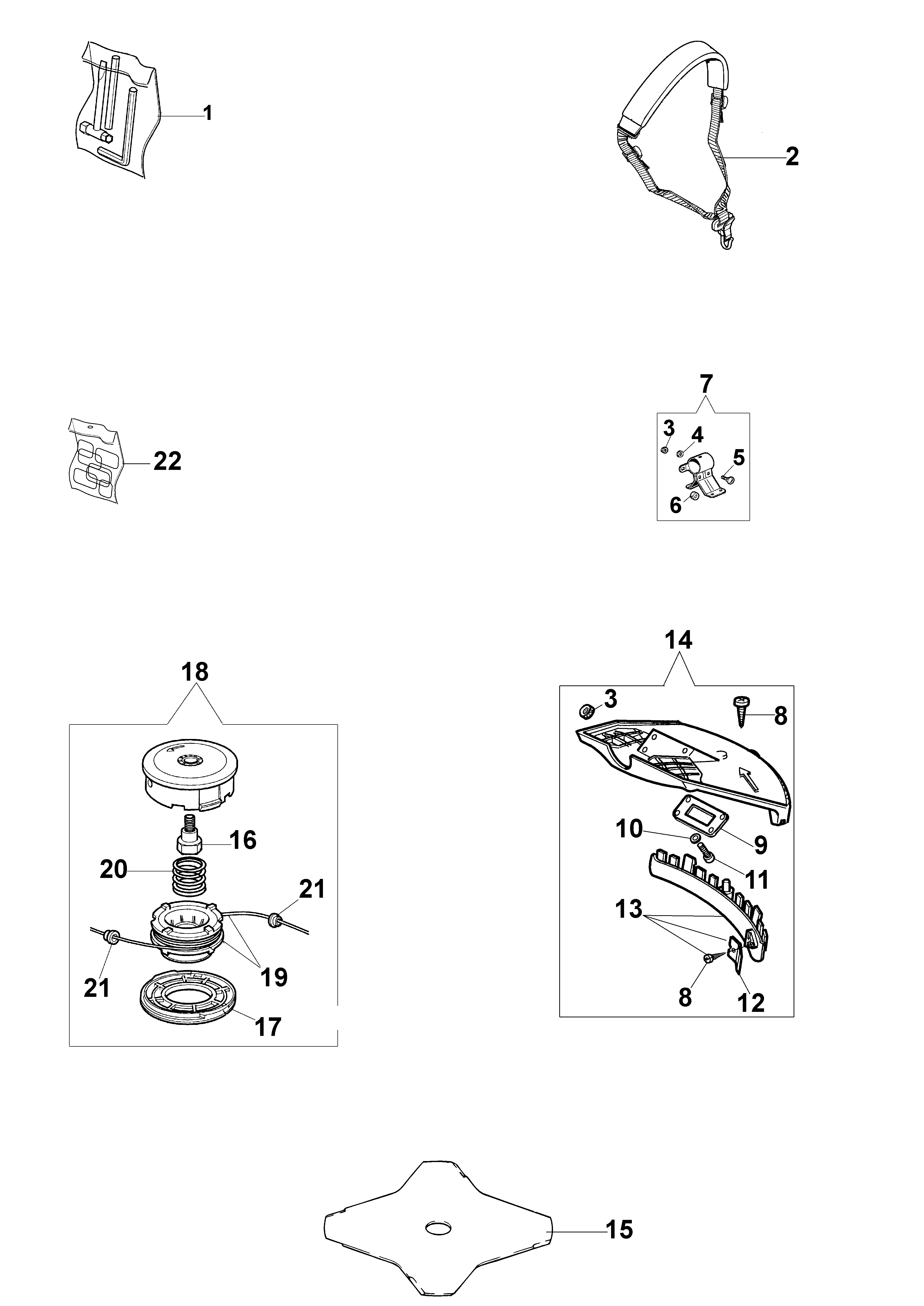 1

2

22

7
3
4
5
6

18
16
20
21
21
19
17

14
3
8
10
9
11
13
8
12

15