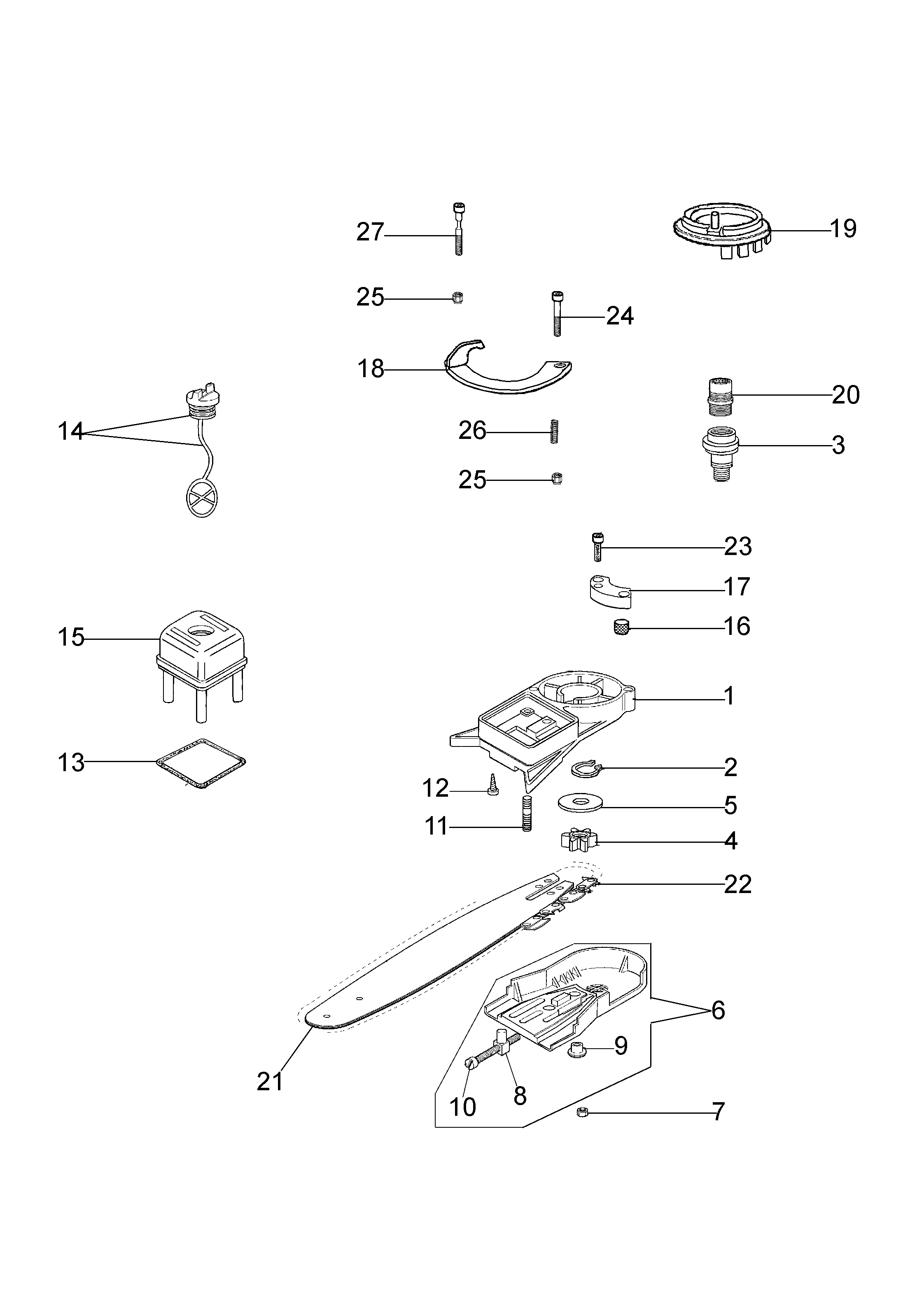 27
19
25
24
18
20
14
26
3
25
23
17
15
16
1
13
2
12
5
11
4
22
6
9
21
10
8
7