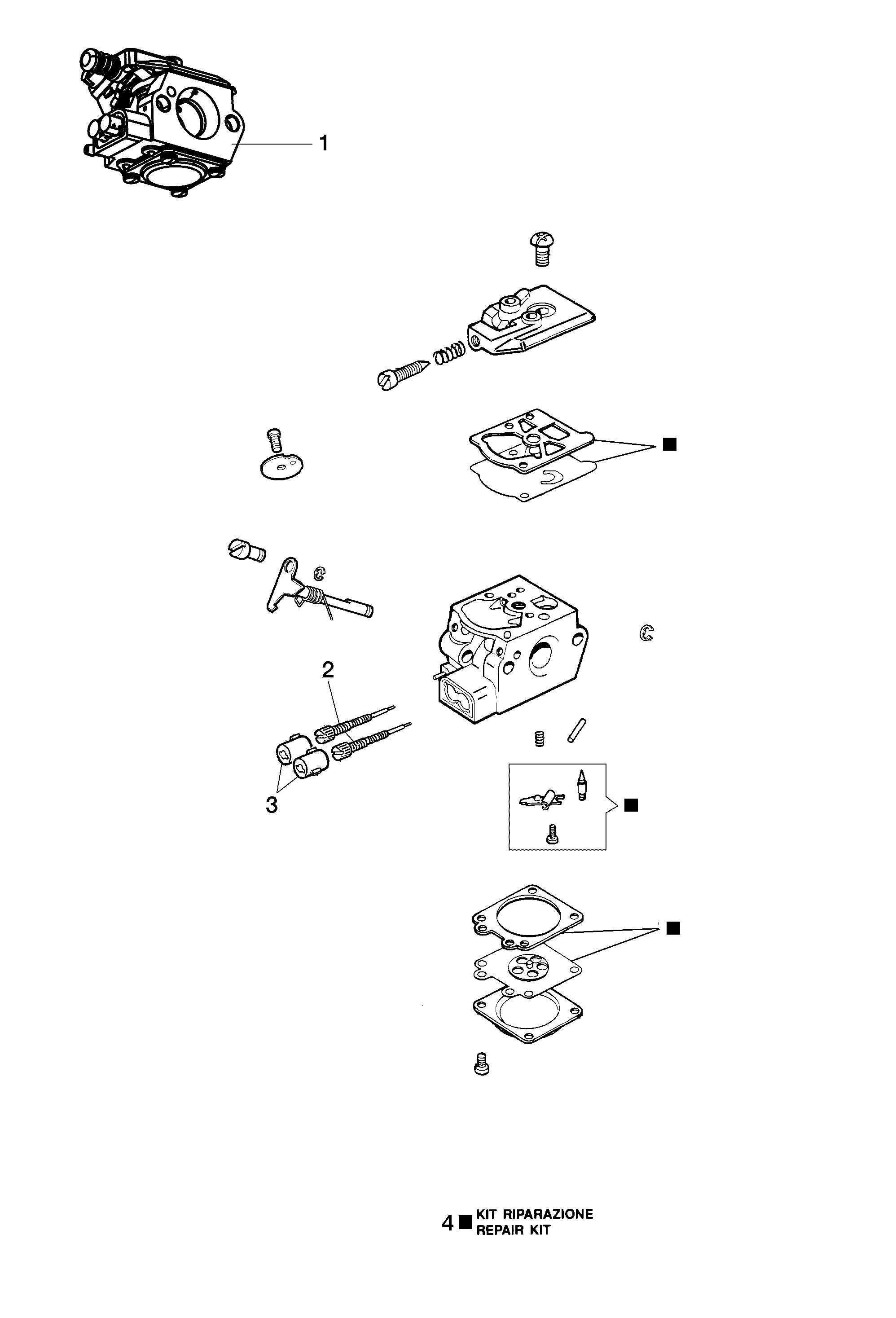 1

■

2

3

■

■

4 ■ KIT RIPARAZIONE
REPAIR KIT