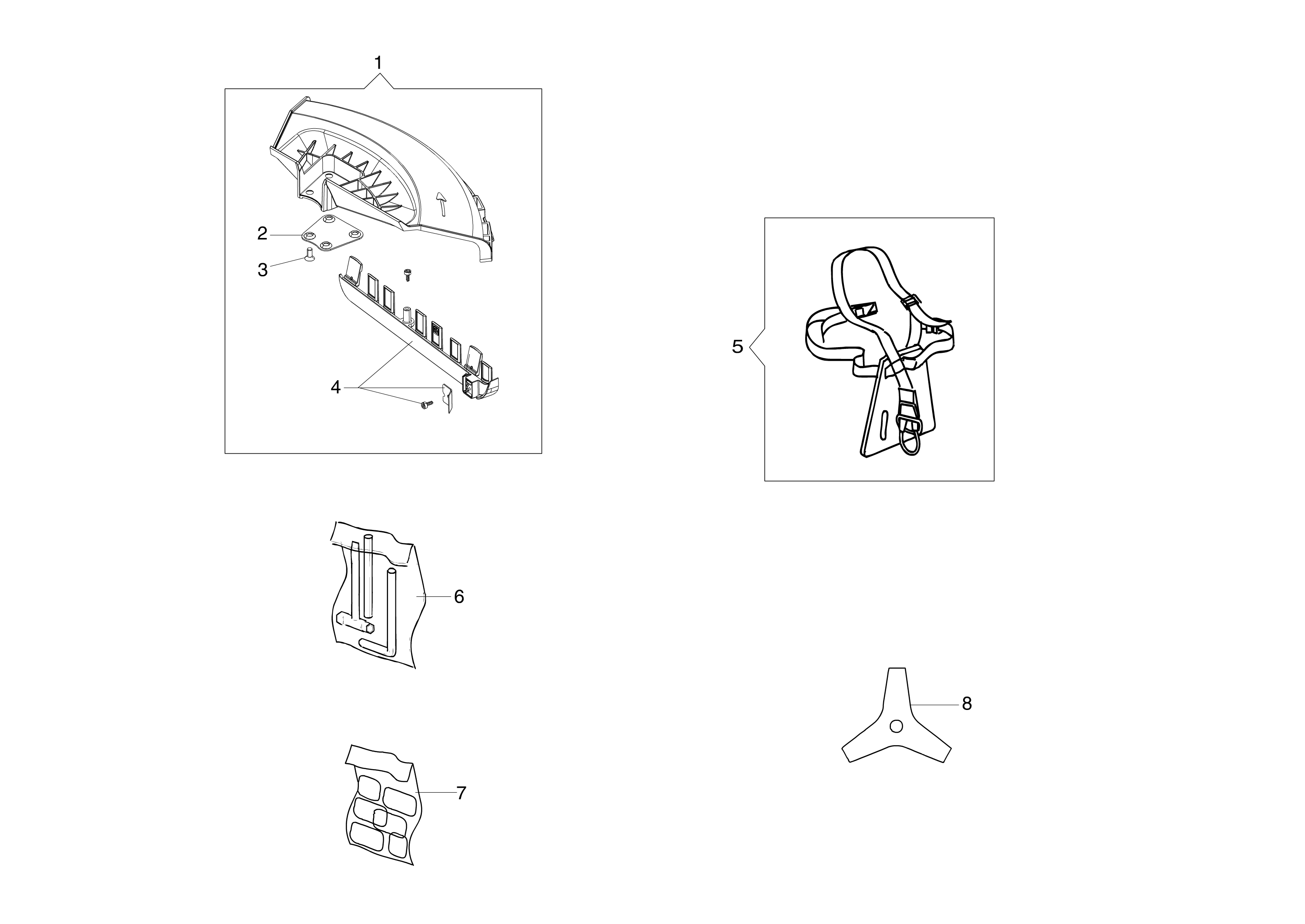 1
2
3
4
5
6
7
8