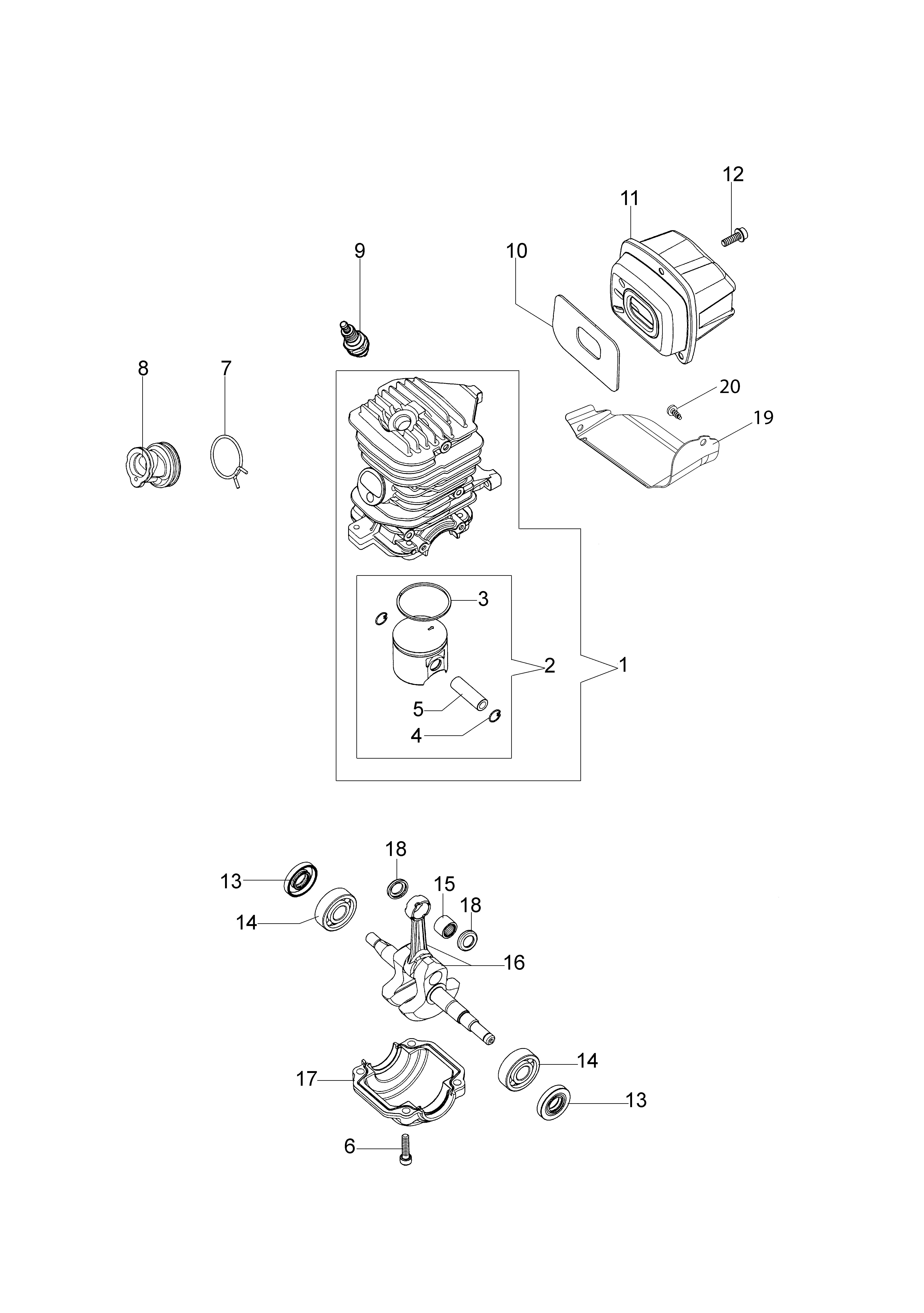 12
11
9
10
8
7
20
19
3
2
1
5
4
18
13
15
18
14
16
14
17
13
6