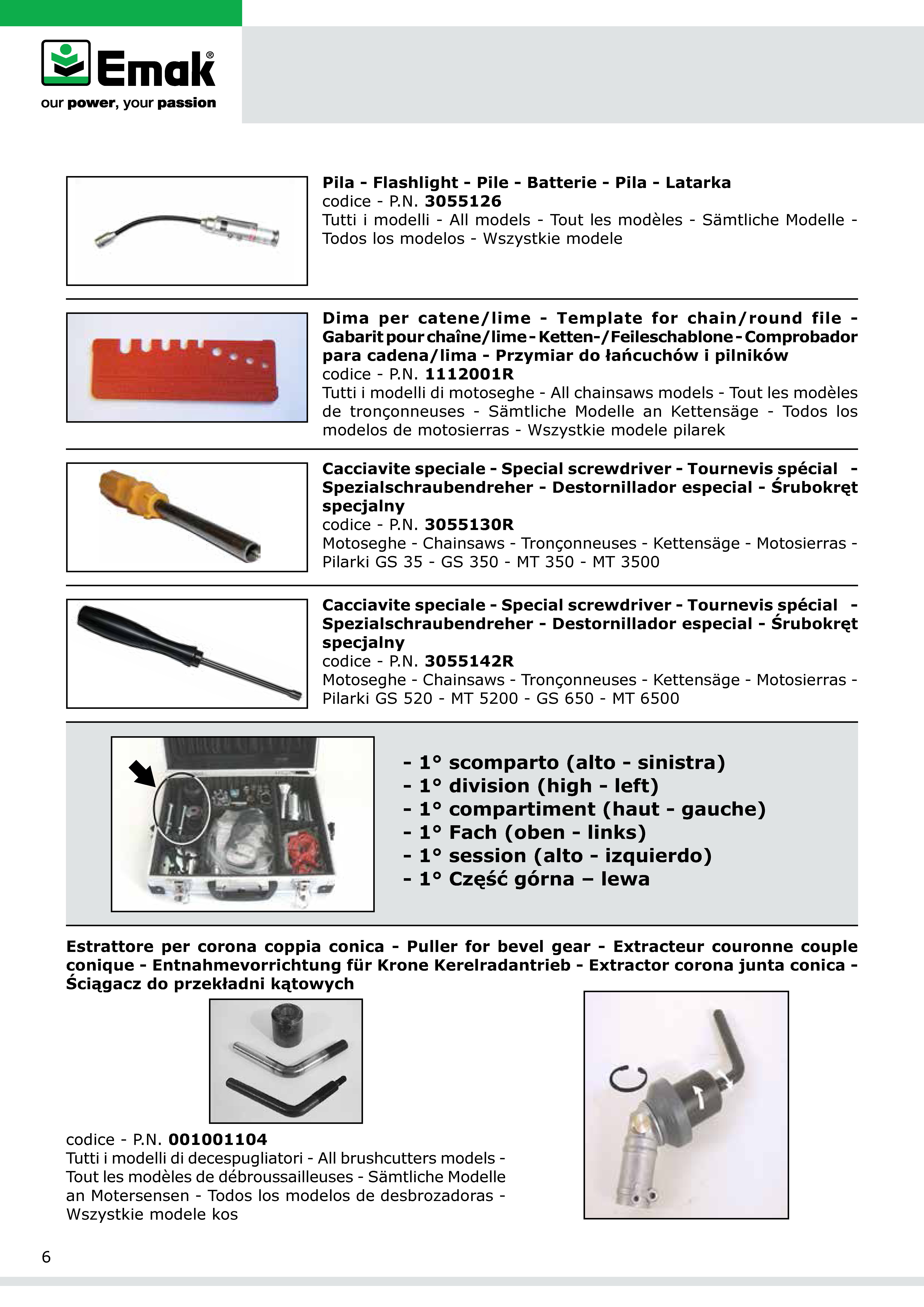 Emak®
our power, your passion

Pila - Flashlight - Pile - Batterie - Pila - Latarka
codice - P.N. 3055126
Tutti i modelli - All models - Tout les modèles - Sämtliche Modelle - Todos los modelos - Wszystkie modele

Dima per catene/lime - Template for chain/round file - Gabarit pour chaîne/lime - Ketten-/Feileschablone - Comprobador para cadena/lima - Przymiar do łańcuchów i pilników
codice - P.N. 1112001R
Tutti i modelli di motoseghe - All chainsaws models - Tout les modèles de tronçonneuses - Sämtliche Modelle an Kettensäge - Todos los modelos de motosierras - Wszystkie modele pilarek

Cacciavite speciale - Special screwdriver - Tournevis spécial - Spezialschraubendreher - Destornillador especial - Śrubokręt specjalny
codice - P.N. 3055130R
Motoseghe - Chainsaws - Tronçonneuses - Kettensäge - Motosierras - Pilarki GS 35 - GS 350 - MT 350 - MT 3500

Cacciavite speciale - Special screwdriver - Tournevis spécial - Spezialschraubendreher - Destornillador especial - Śrubokręt specjalny
codice - P.N. 3055142R
Motoseghe - Chainsaws - Tronçonneuses - Kettensäge - Motosierras - Pilarki GS 520 - MT 5200 - GS 650 - MT 6500

- 1° scomparto (alto - sinistra)
- 1° division (high - left)
- 1° compartiment (haut - gauche)
- 1° Fach (oben - links)
- 1° session (alto - izquierdo)
- 1° Część górna – lewa

Estrattore per corona coppia conica - Puller for bevel gear - Extracteur couronne couple conique - Entnahmevorrichtung für Krone Kerelradantrieb - Extractor corona junta conica - Ściągacz do przekładni kątowych

codice - P.N. 001001104
Tutti i modelli di decespugliatori - All brushcutters models - Tout les modèles de débroussailleuses - Sämtliche Modelle an Motersensen - Todos los modelos de desbrozadoras - Wszystkie modele kos

6