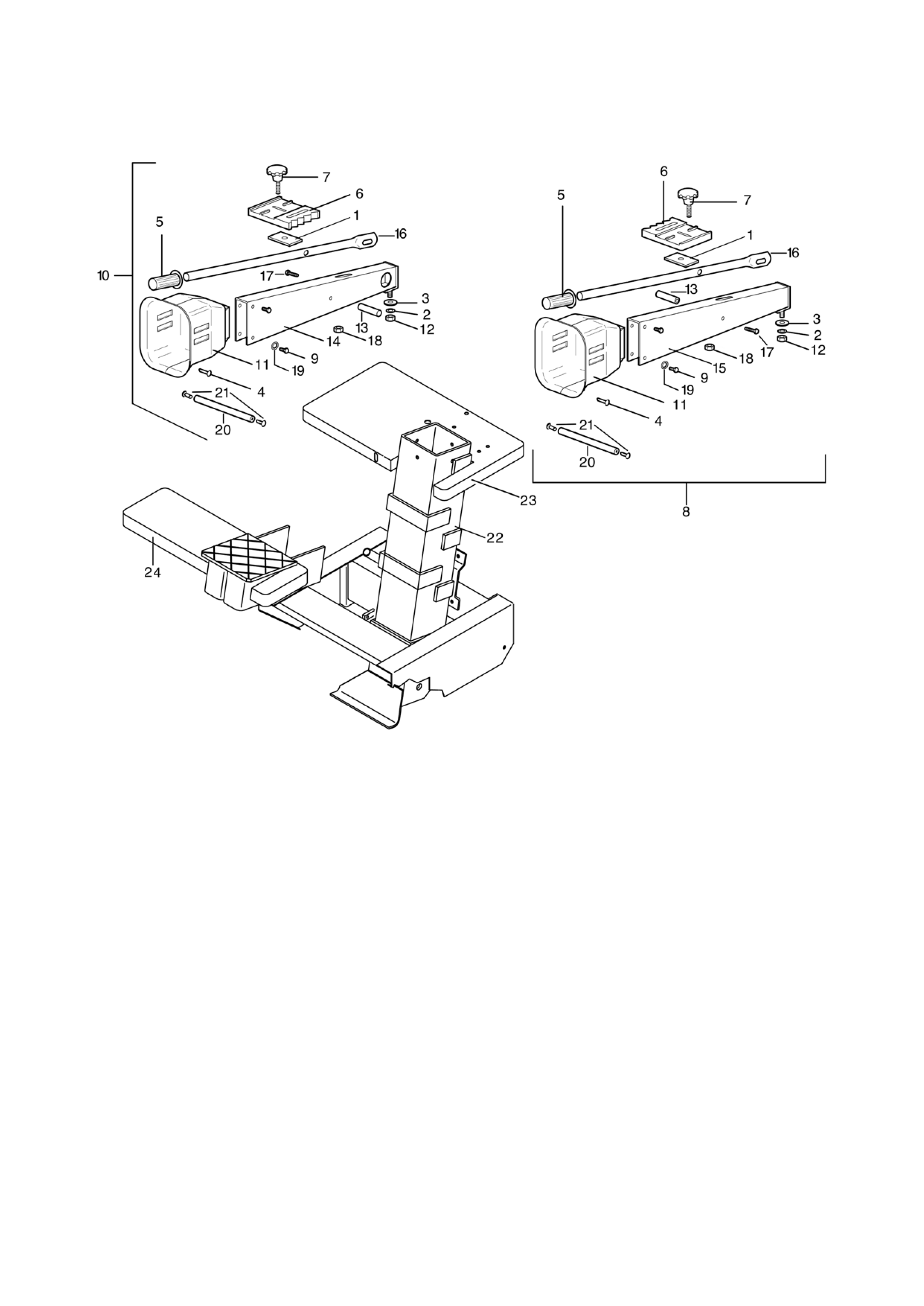 7
6
1
5
16
10
17
3
2
12
13
14
18
11
9
19
4
21
20
6
5
7
1
16
13
3
2
12
17
18
15
9
19
11
4
21
20
8
23
22
24