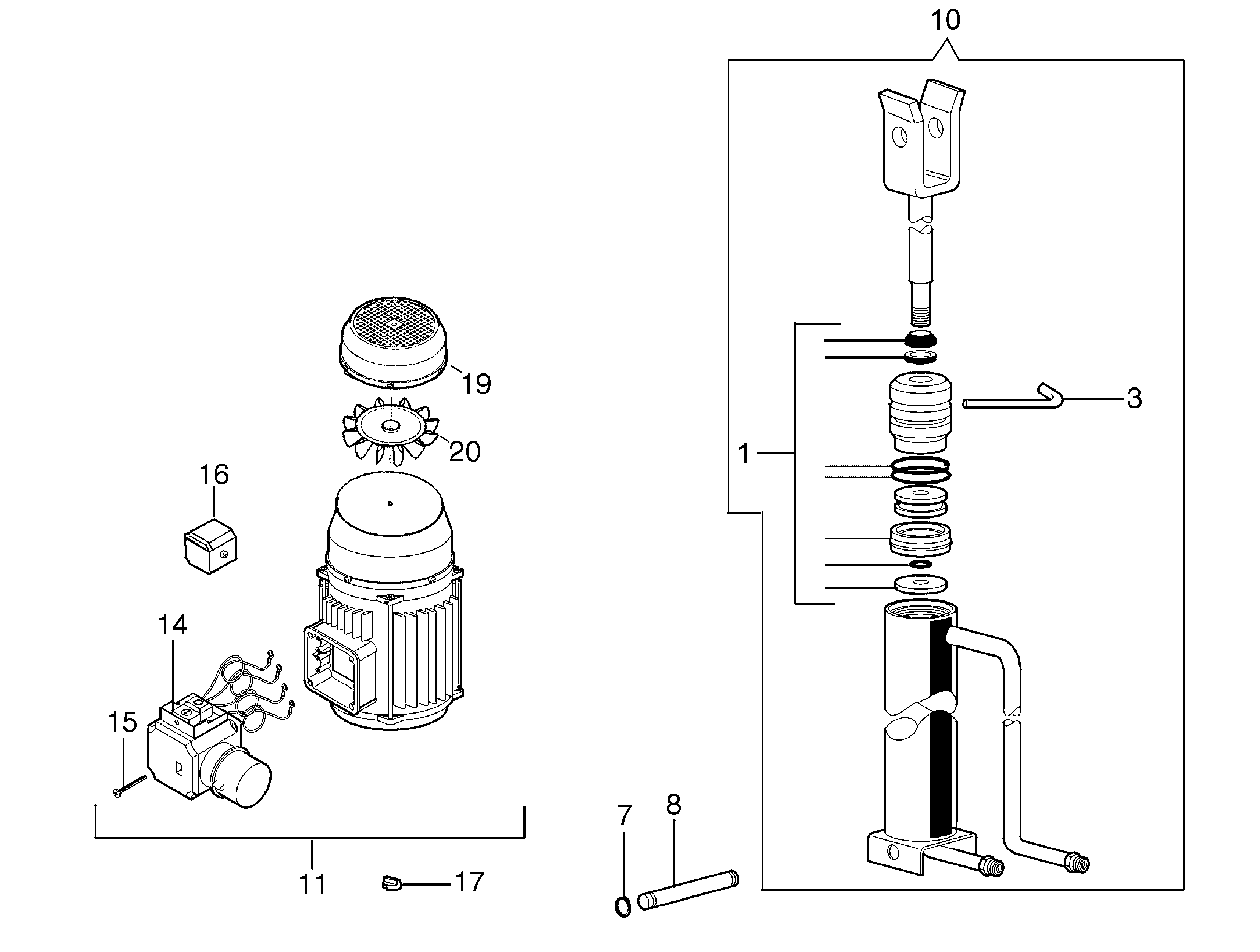 10

19

3

20

1

16

14

15

7

8

11

17