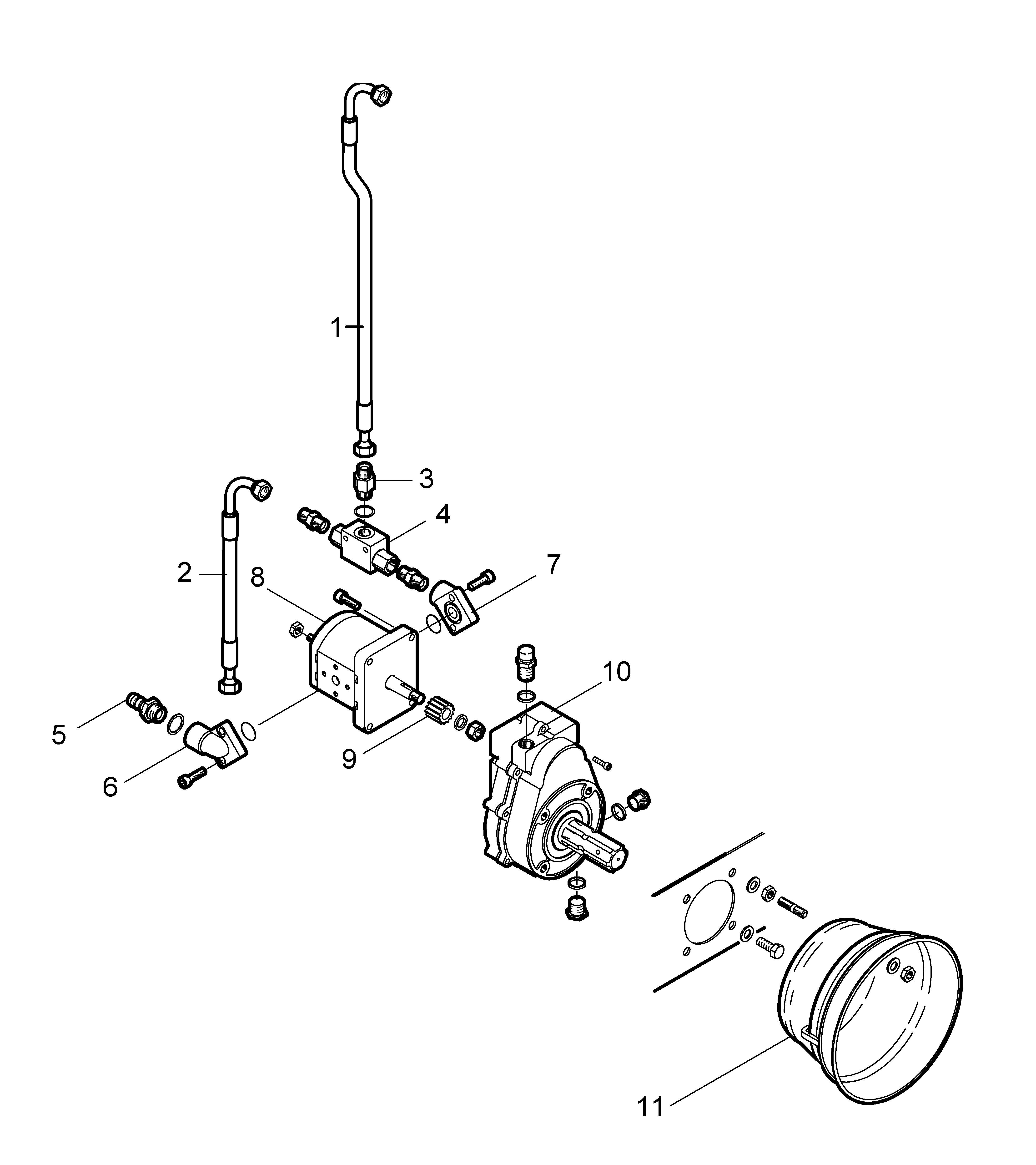 1
3
4
2
8
7
10
5
9
6
11