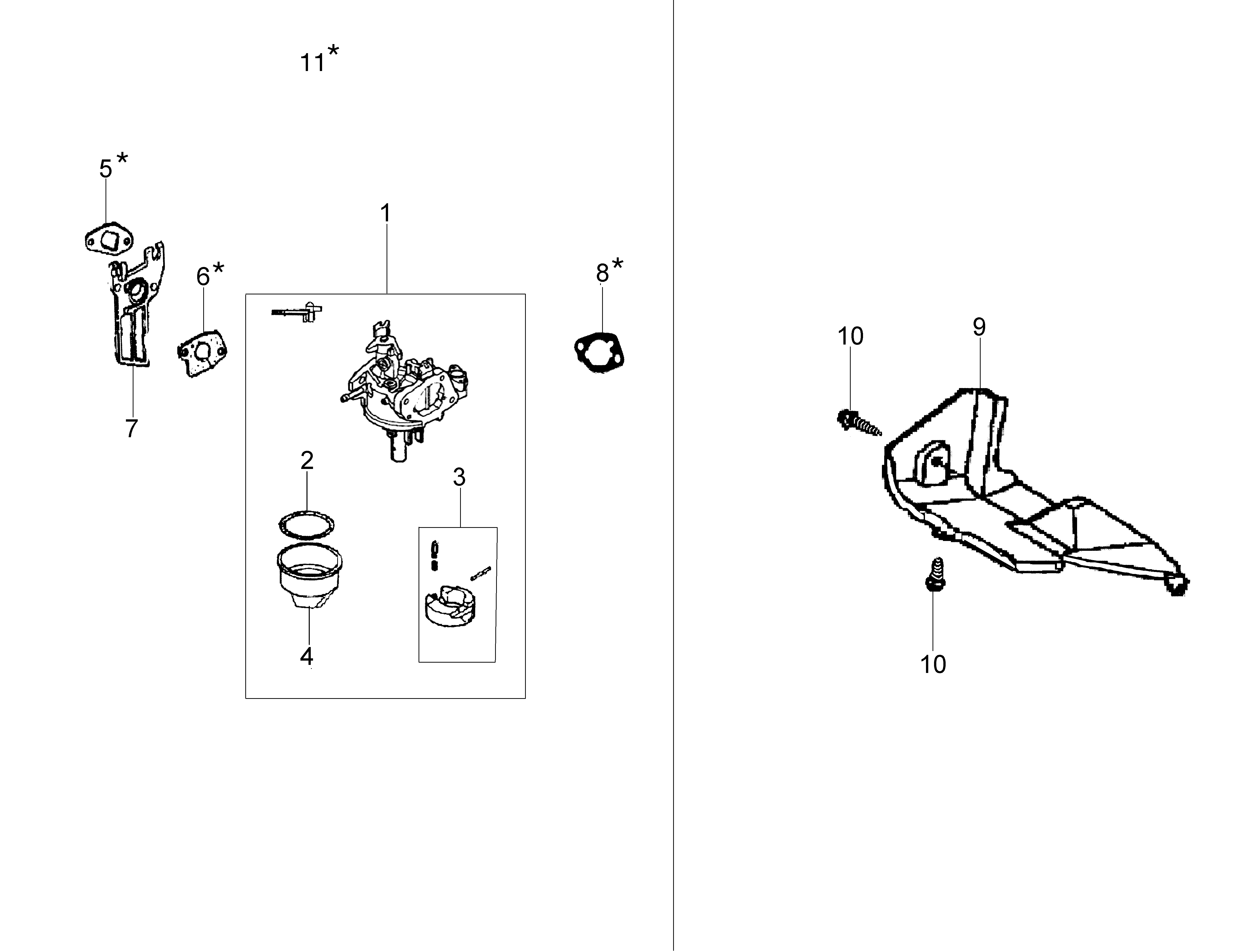 11*

5*

1

6*

8*

7

2

3

4

10

9

10