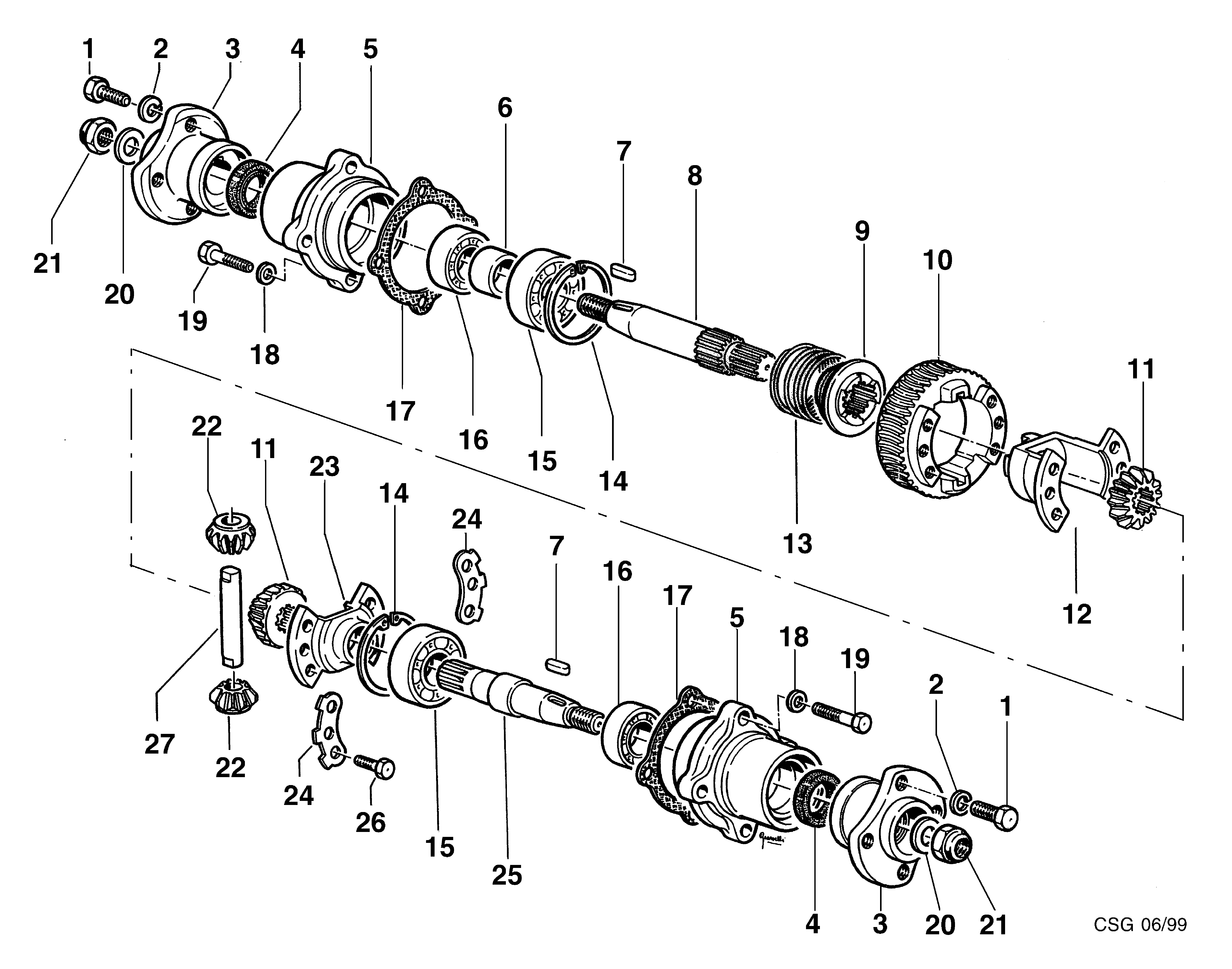 1 2 3 4 5 6 7 8 9 10 11

21 20 19 18 17 16 15 14 13 12

22 11 23 14 24 7 16 17 5 18 19 2 1

27 22 24 26 15 25 4 3 20 21

CSG 06/99