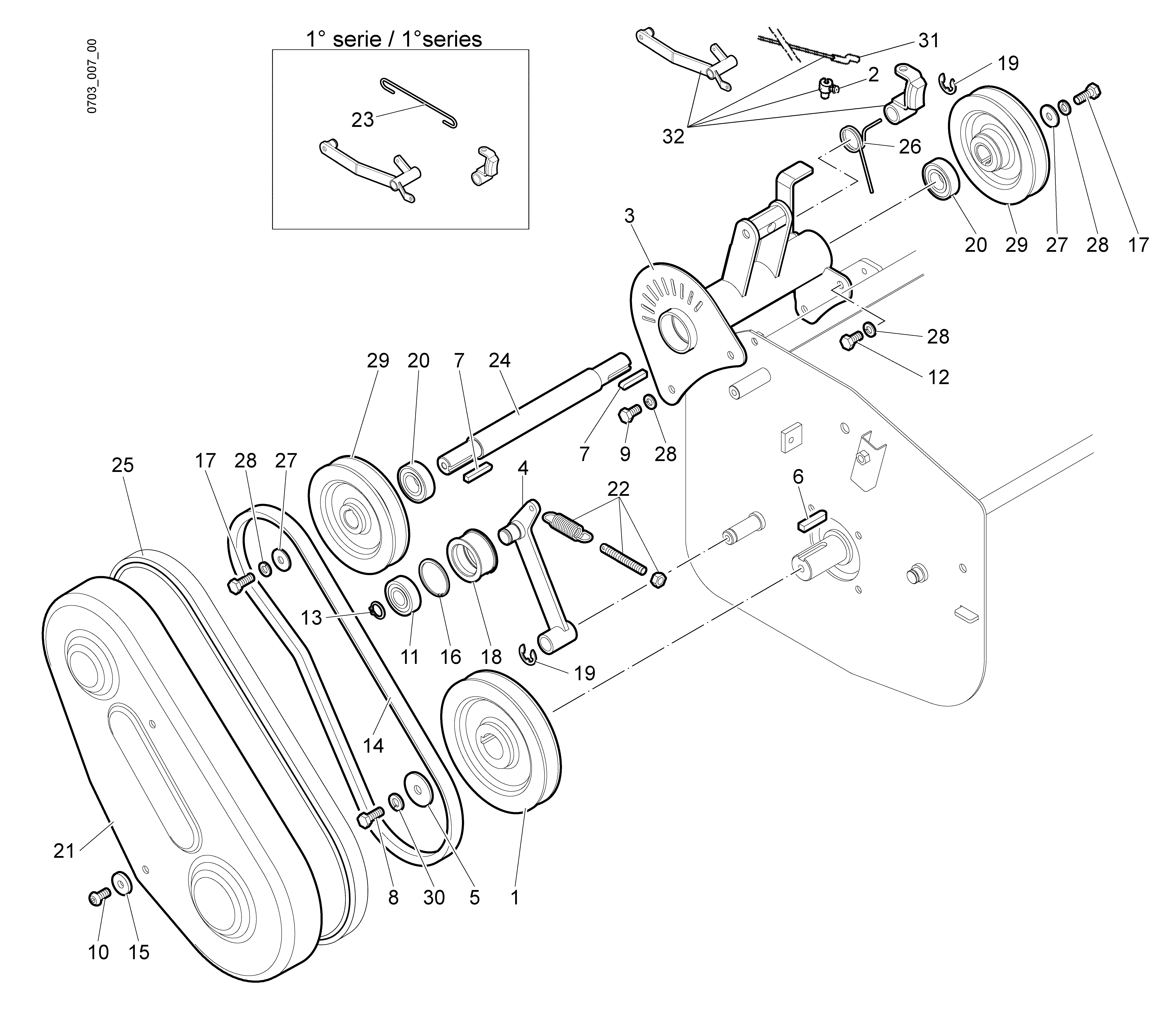 0703_007_00

1° serie / 1°series

23

31
2
19
32
26
3
20
29
27
28
17
28
12
29
20
7
24
7
9
28
25
17
28
27
4
22
6
13
11
16
18
19
14
21
8
30
5
1
10
15