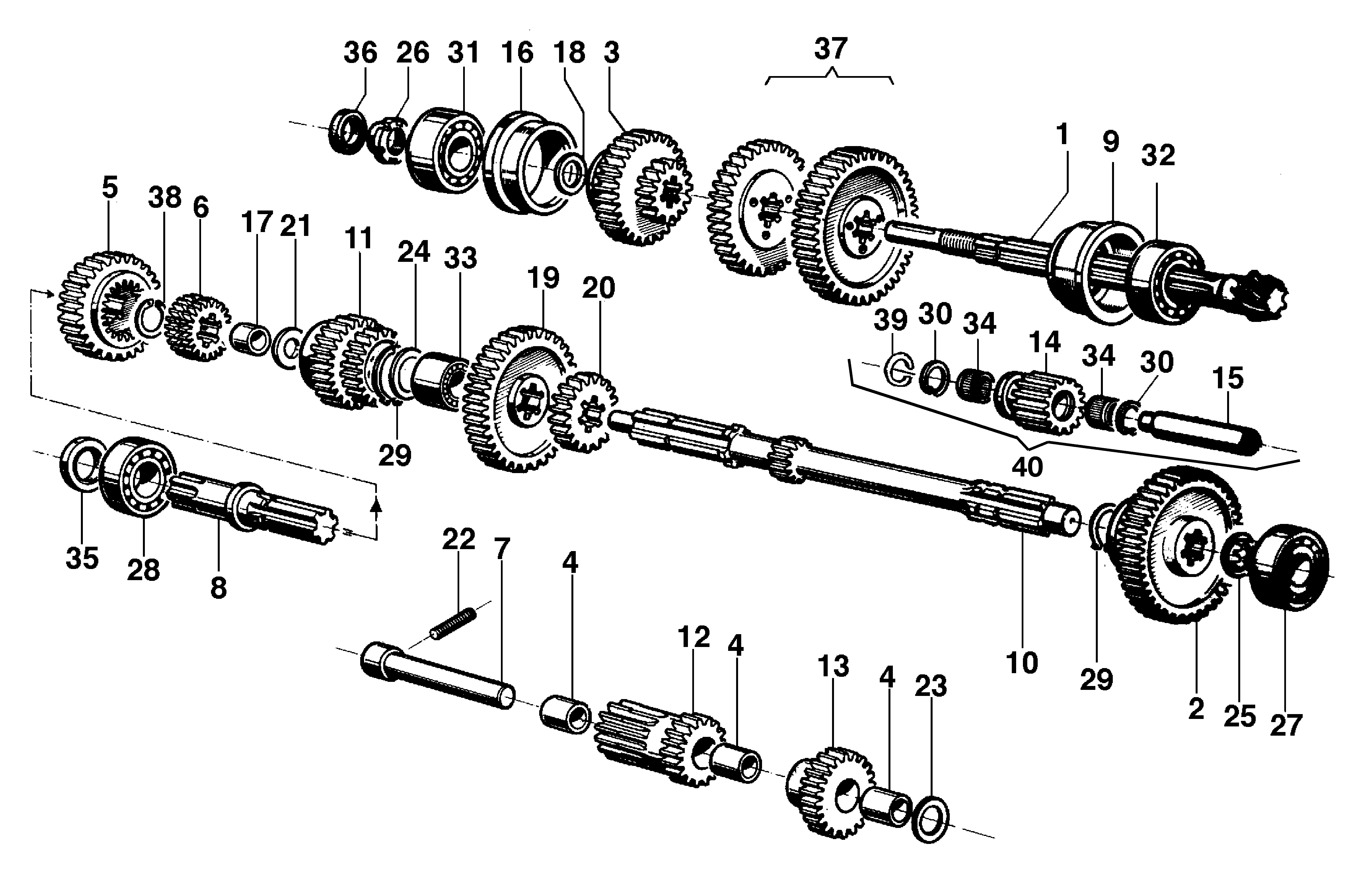 36 26 31 16 18 3

37

1 9 32

5 38 6 17 21 11 24 33 19 20

39 30 34 14 34 30 15

29

40

35 28 8

22 7 4

12 4

13 4 23

10 29 2 25 27