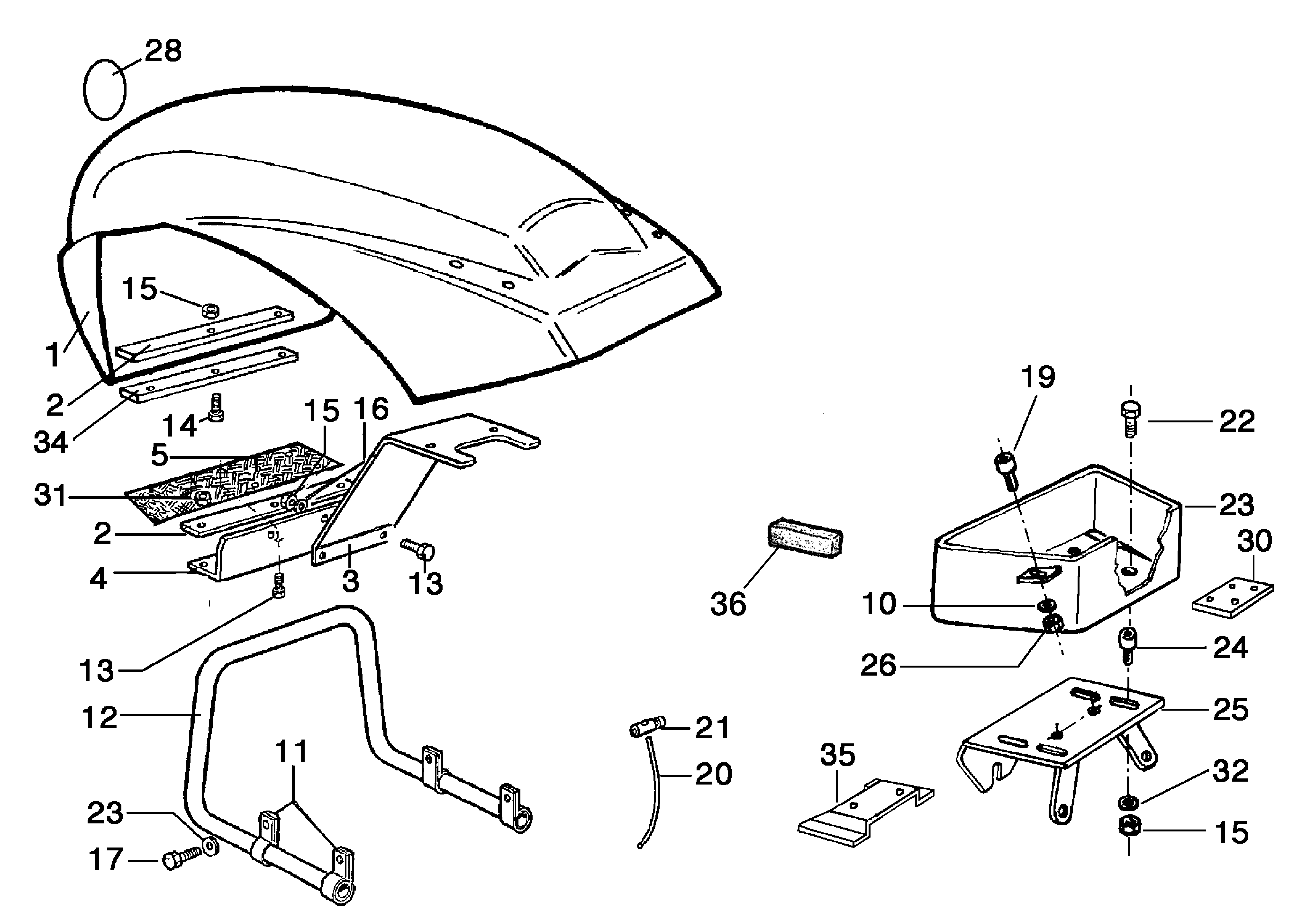 28
15
1
2
34
14
15
16
5
31
2
4
3
13
13
12
11
23
17
19
22
23
30
36
10
26
24
25
21
20
35
32
15