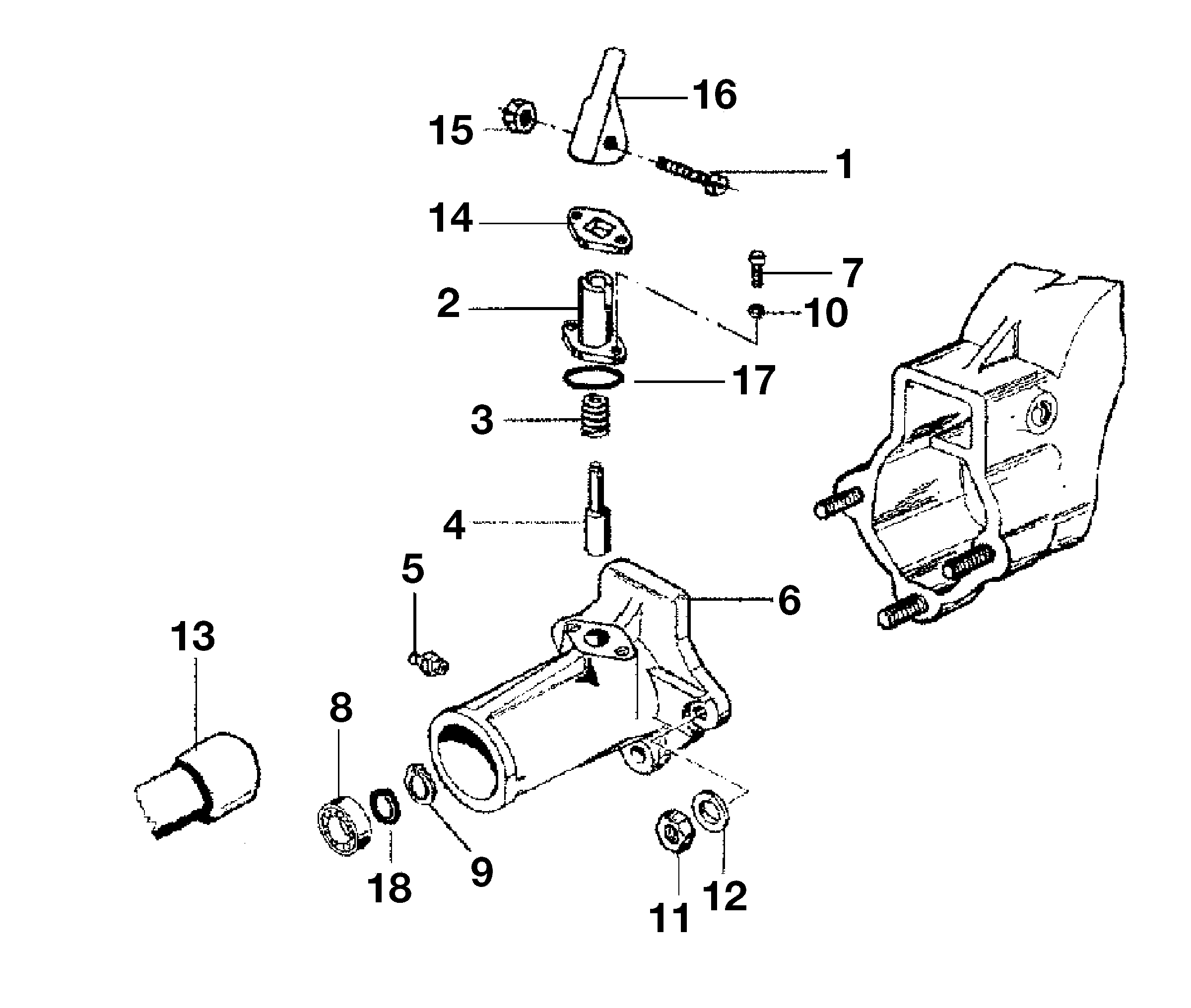 16
15
1
14
7
2
10
17
3
4
5
6
13
8
18
9
11
12