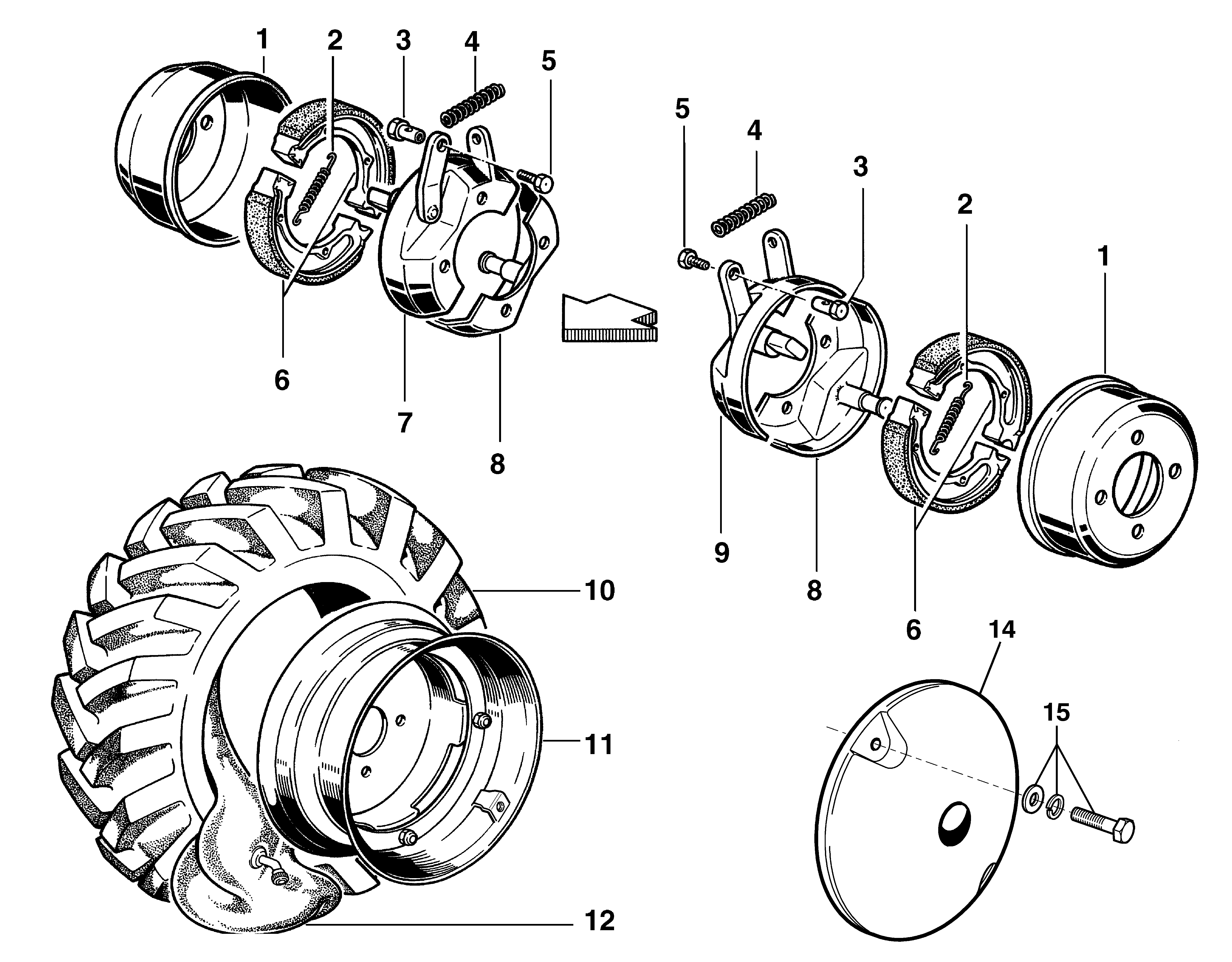 1
2
3
4
5
6
7
8
5
4
3
2
1
9
8
6
10
11
12
14
15