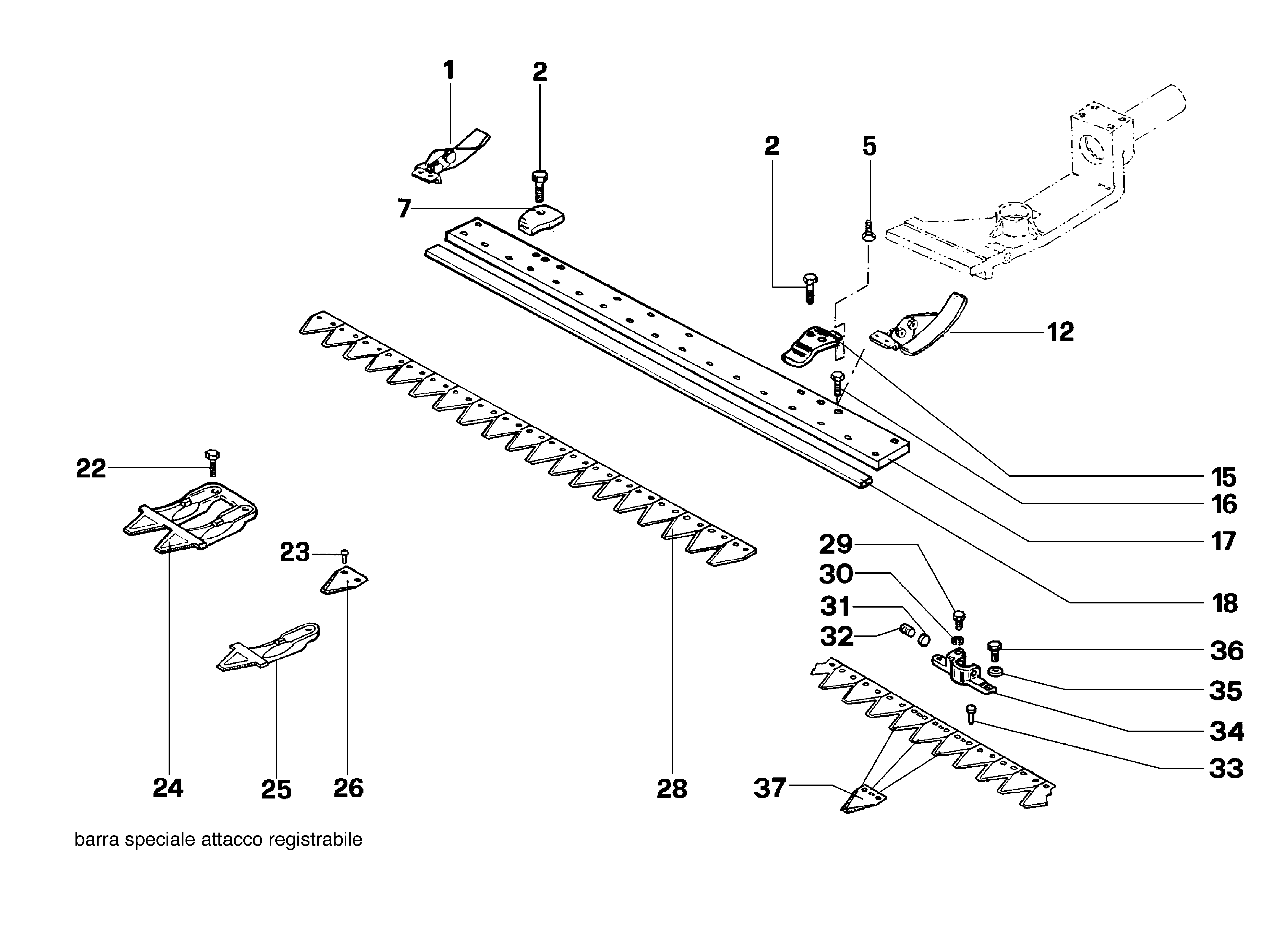 1
2
7
2
5
12
15
16
17
18
22
23
24
25
26
28
29
30
31
32
36
35
34
33
37

barra speciale attacco registrabile