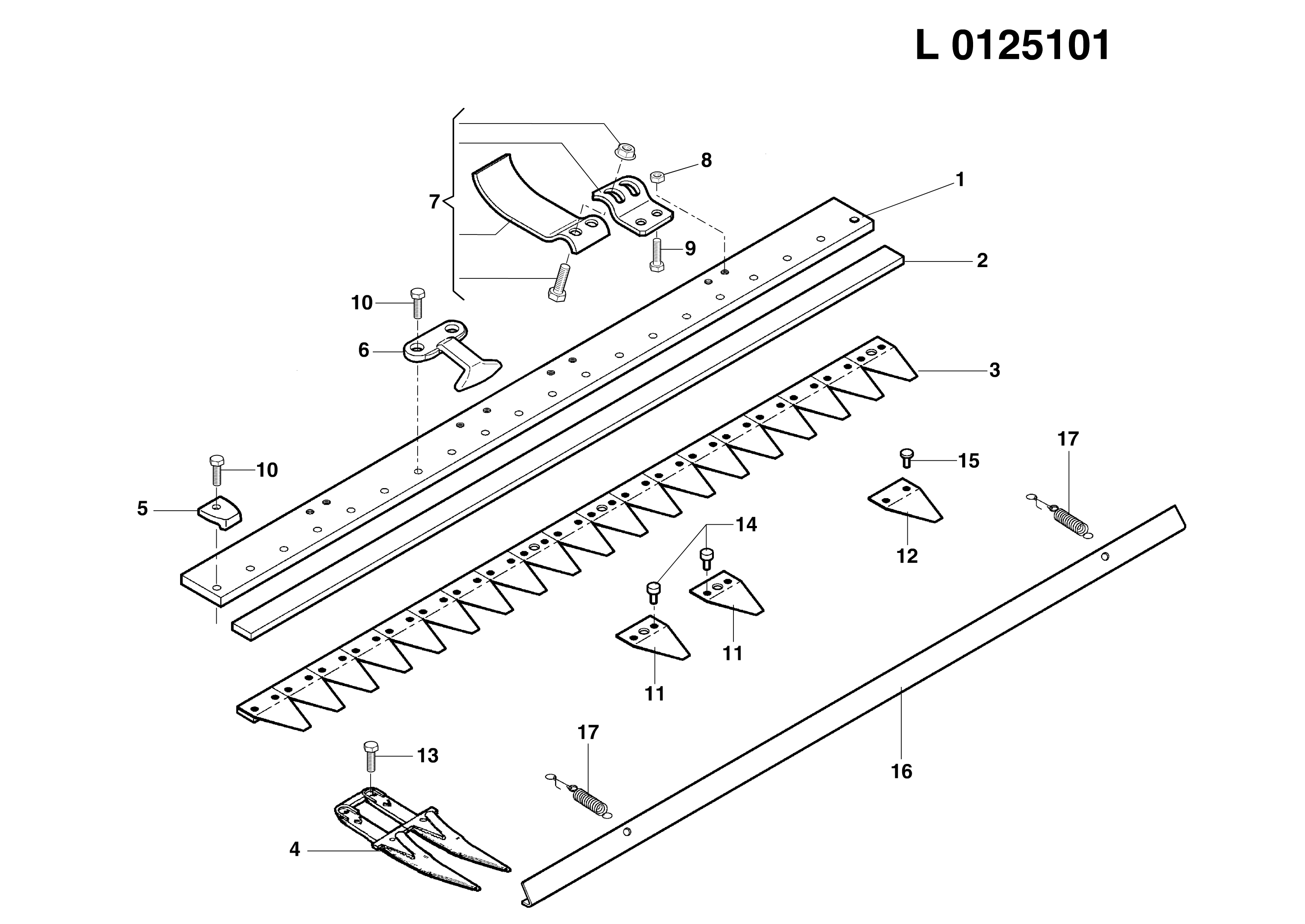 L 0125101

8
1
7
9
2
10
6
3
17
10
15
5
14
12
11
11
17
13
16
4