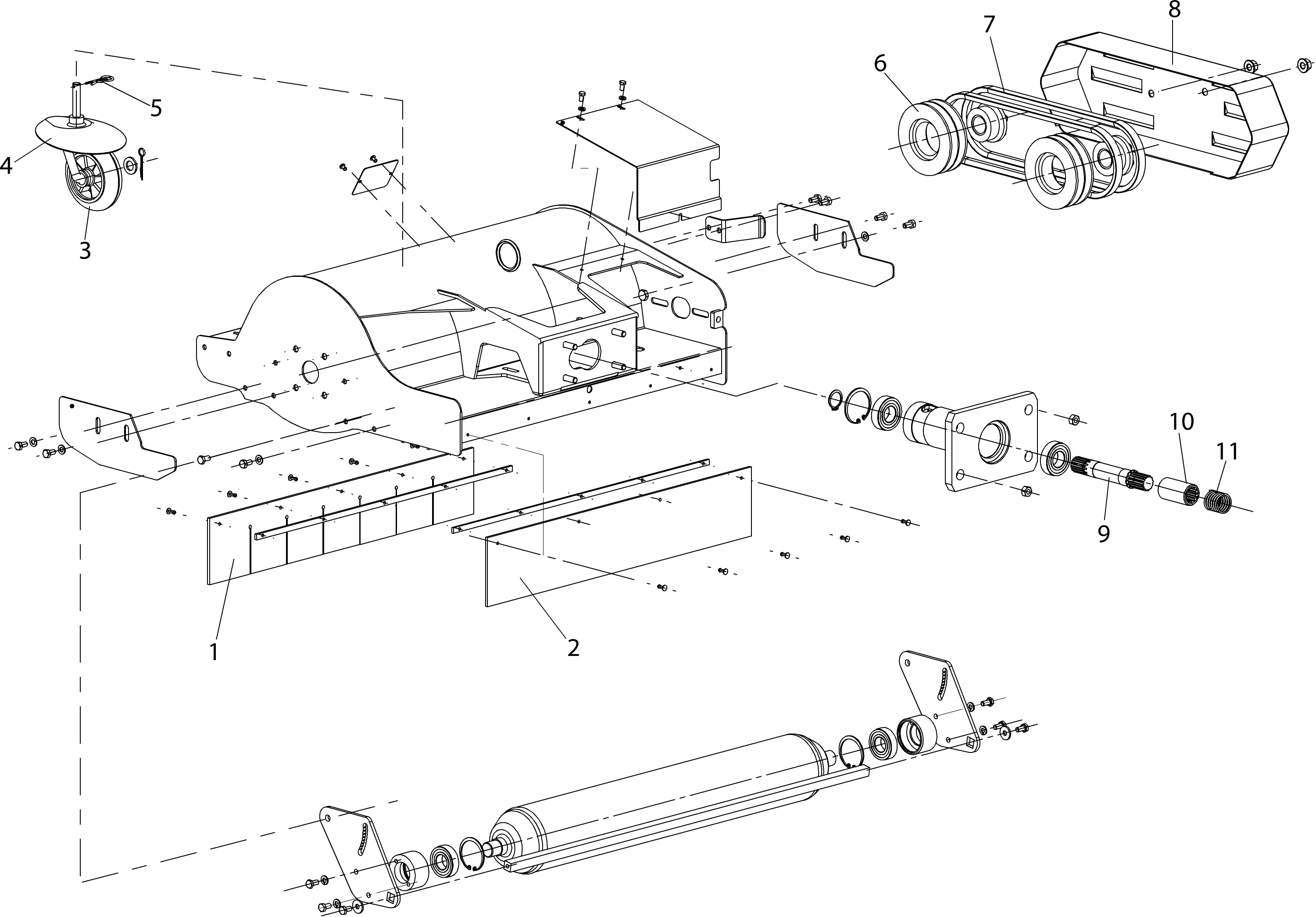 8
7
6
5
4
3
10
11
9
1
2