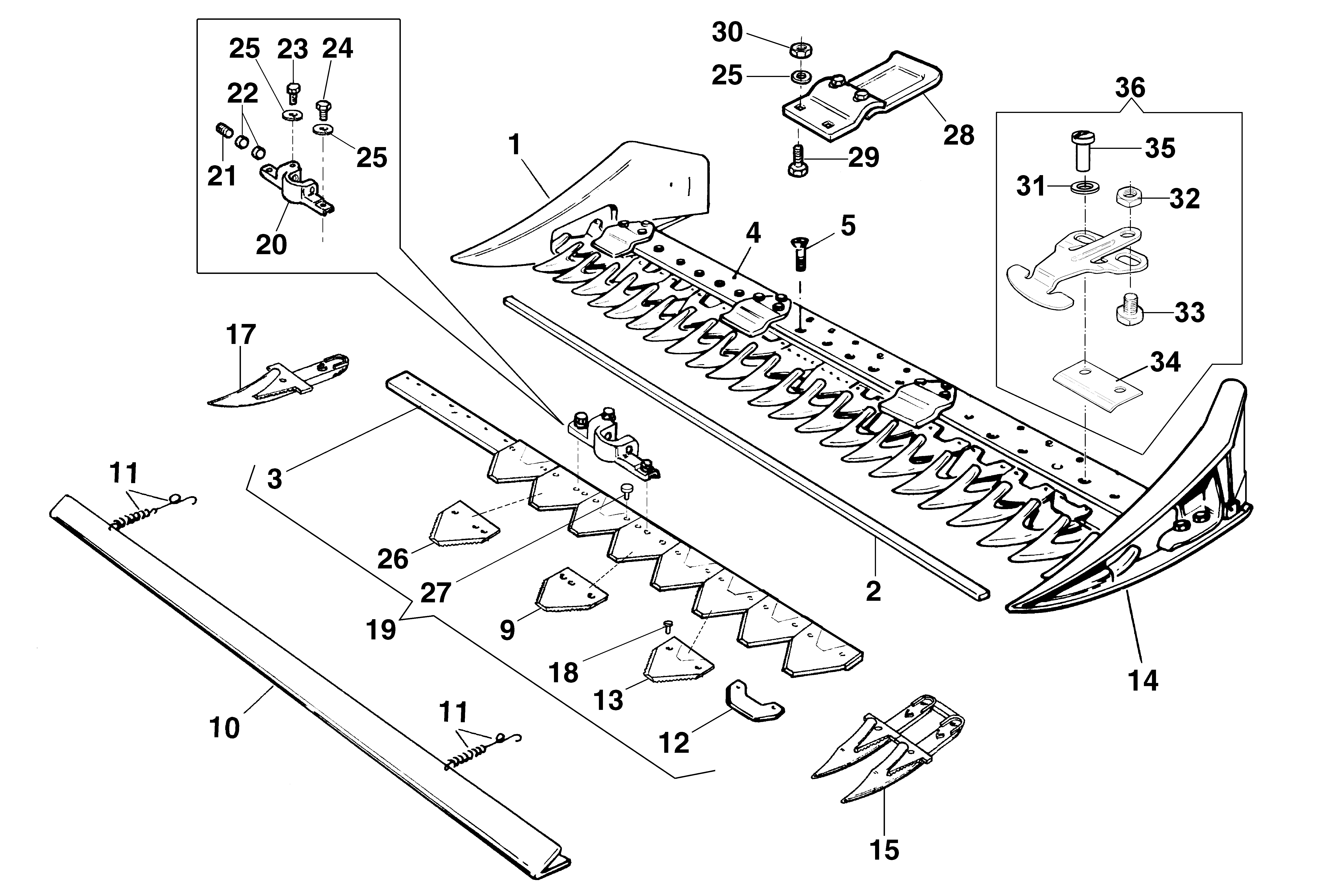 25 23 24
22
25
21
20
30
25
28
29
36
35
31
32
33
34
1
4
5
17
3
11
26
27
19
9
18
13
12
10
11
2
14
15