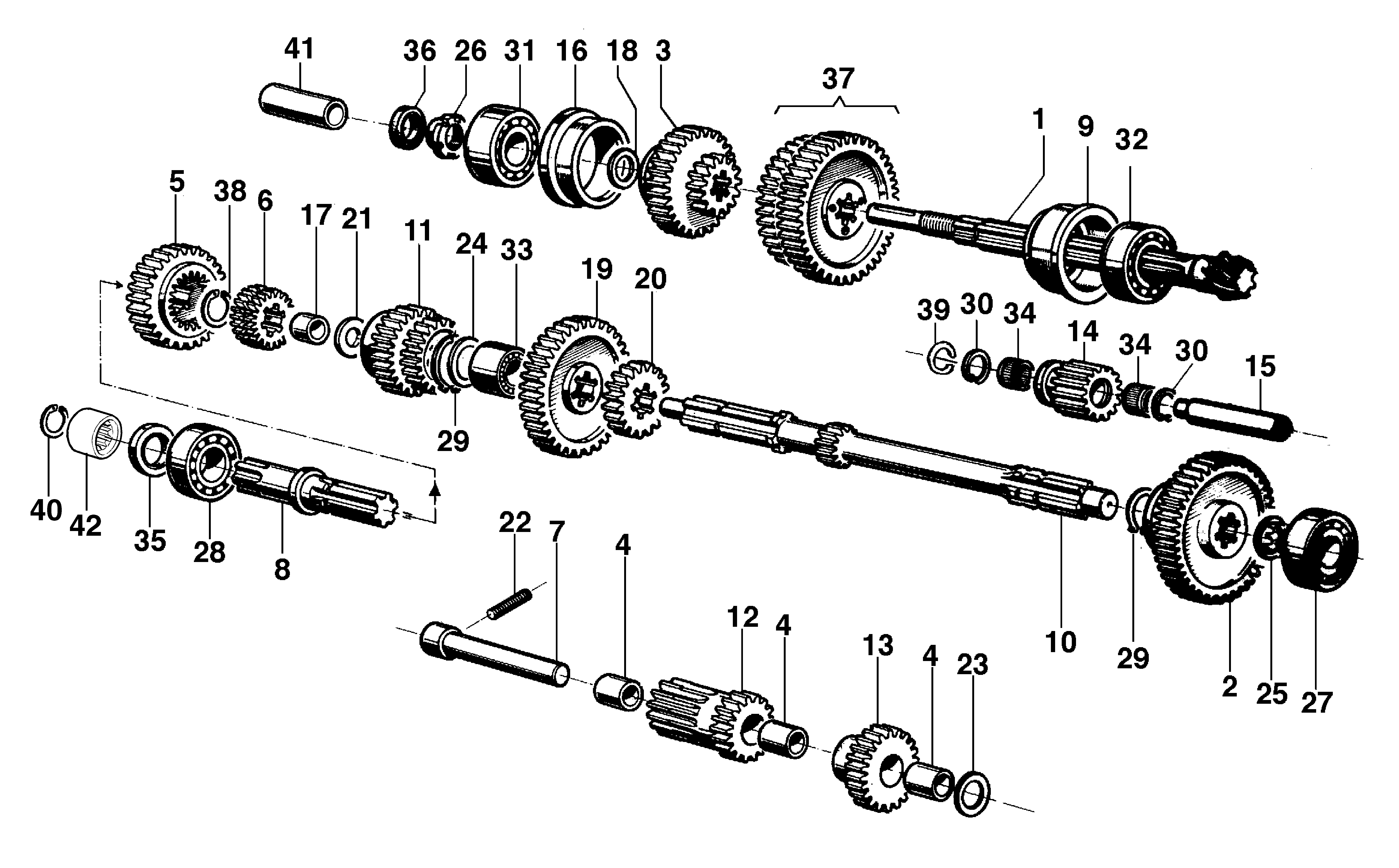 41 36 26 31 16 18 3

37

1 9 32

5 38 6 17 21 11 24 33 19 20

39 30 34 14 34 30 15

29

40 42 35 28 8

22 7 4

12 4

13 4 23

10 29 2 25 27